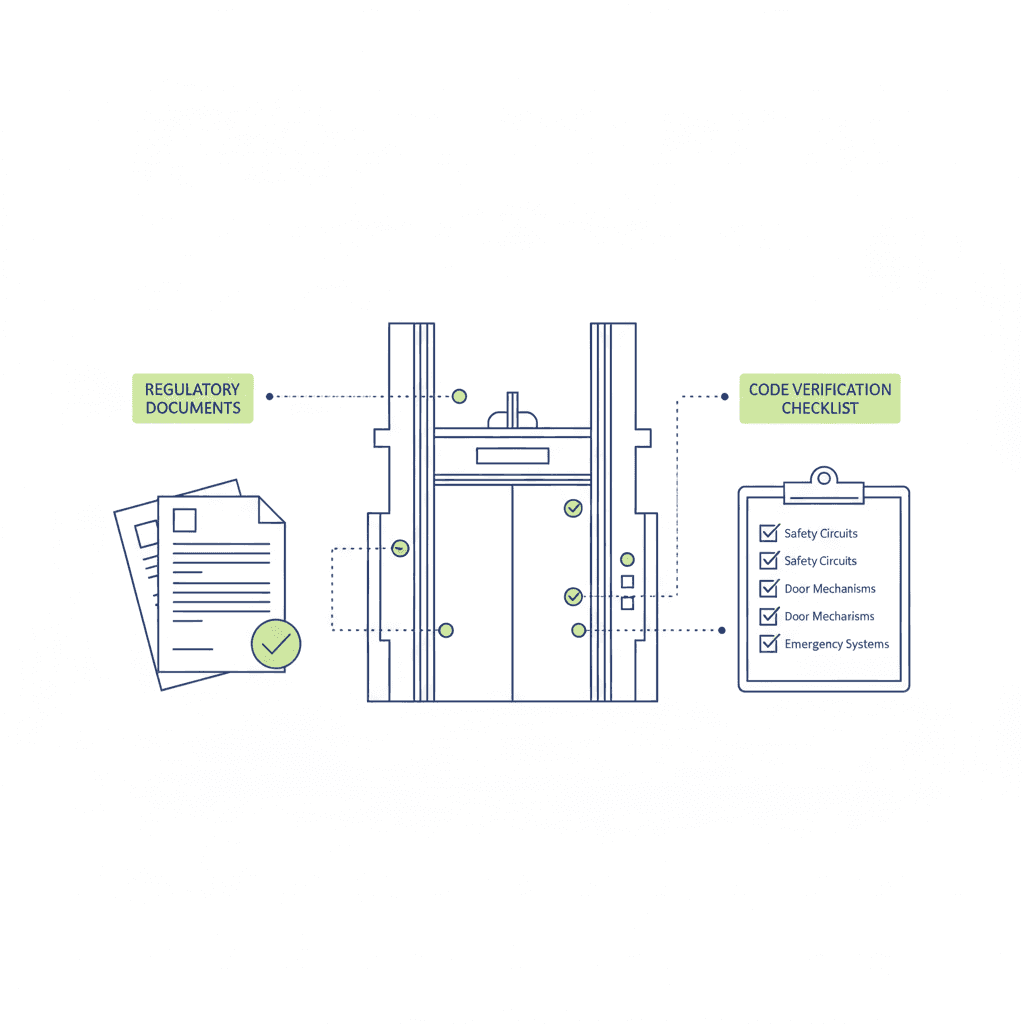 REGULATORY DOCUMENTS

CODE VERIFICATION CHECKLIST

Safety Circuits
Safety Circuits
Door Mechanisms
Door Mecharisms
Emergency Systems