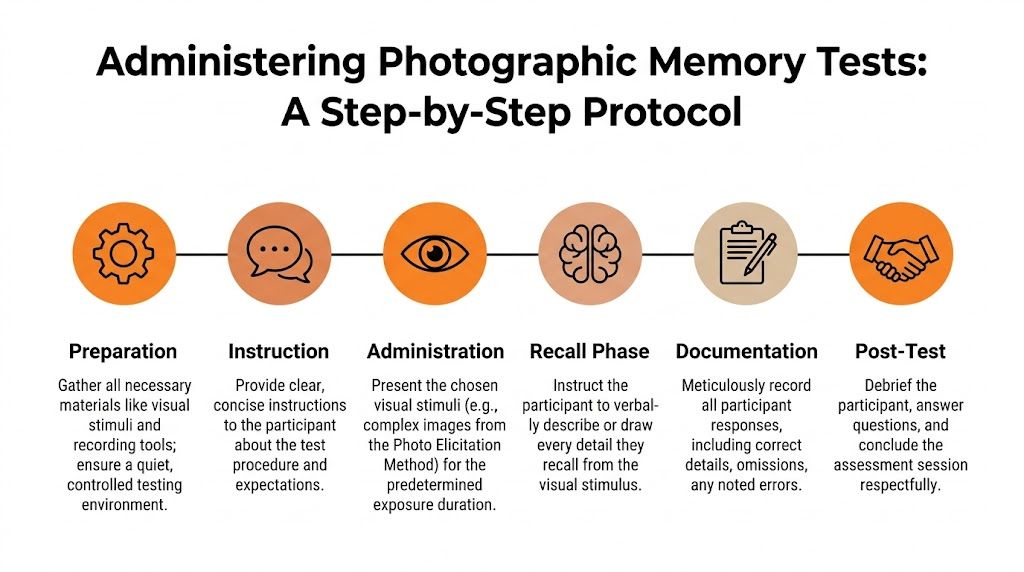 Administering Photographic Memory Tests: A Step-by-Step Protocol

Preparation
Gather all necessary materials like visual stimuli and recording tools; ensure a quiet, controlled testing environment.

Instruction
Provide clear, concise instructions to the participant about the test procedure and expectations.

Administration
Present the chosen visual stimuli (e.g., complex images from the Photo Elicitation Method) for the predetermined exposure duration.

Recall Phase
Instruct the participant to verbally describe or draw every detail they recall from the visual stimulus.

Documentation
Meticulously record all participant responses, including correct details, omissions, any noted errors.

Post-Test
Debrief the participant, answer questions, and conclude the assessment session respectfully.