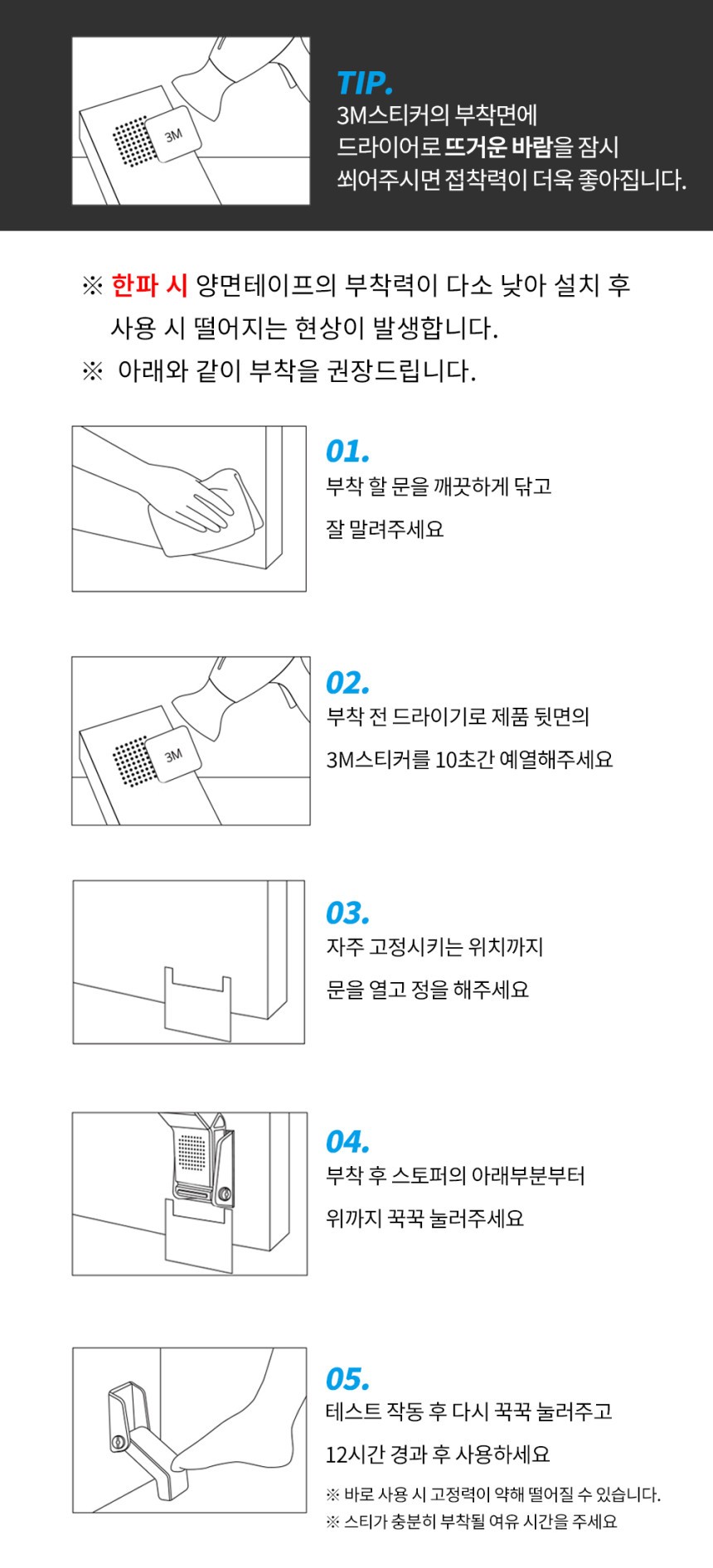 3M

TIP.
3M스티커의 부착면에
드라이어로 뜨거운 바람을 잠시
쐬어주시면 접착력이 더욱 좋아집니다.

※ 한파 시 양면테이프의 부착력이 다소 낮아 설치 후 사용 시 떨어지는 현상이 발생합니다.
※ 아래와 같이 부착을 권장드립니다.

01.
부착 할 문을 깨끗하게 닦고
잘 말려주세요

3M

02.
부착 전 드라이기로 제품 뒷면의
3M스티커를 10초간 예열해주세요

03.
자주 고정시키는 위치까지
문을 열고 정을 해주세요

04.
부착 후 스토퍼의 아래부분부터
위까지 꾹꾹 눌러주세요

05.
테스트 작동 후 다시 꾹꾹 눌러주고
12시간 경과 후 사용하세요
※ 바로 사용 시 고정력이 약해 떨어질 수 있습니다.
※ 스티가 충분히 부착될 여유 시간을 주세요