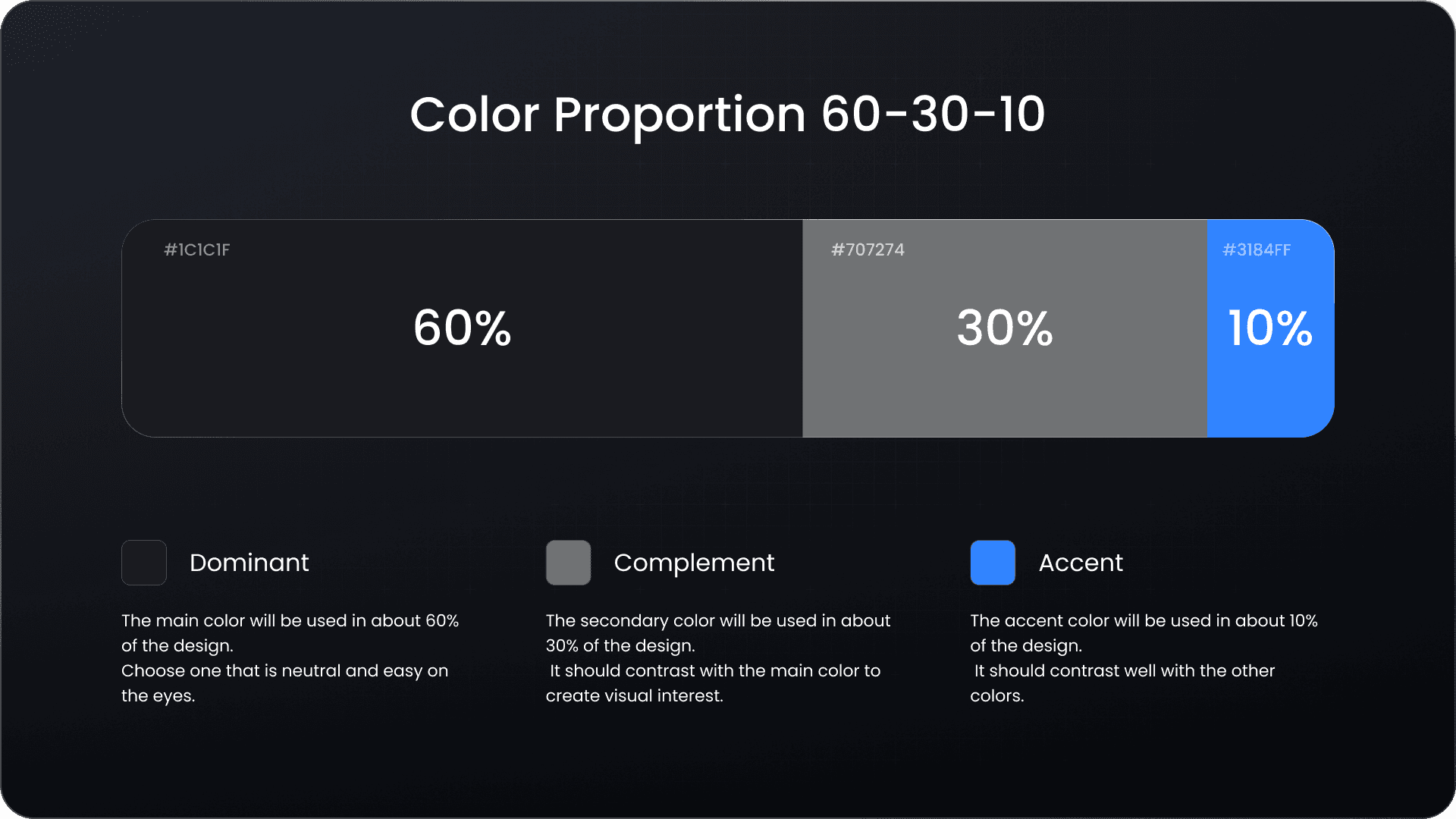 Color Proportion 60-30-10

#1C1C1F

60%

#707274

30%

#3184FF

10%

Dominant

The main color will be used in about 60% of the design.
Choose one that is neutral and easy on the eyes.

Complement

The secondary color will be used in about 30% of the design.
It should contrast with the main color to create visual interest.

Accent

The accent color will be used in about 10% of the design.
It should contrast well with the other colors.