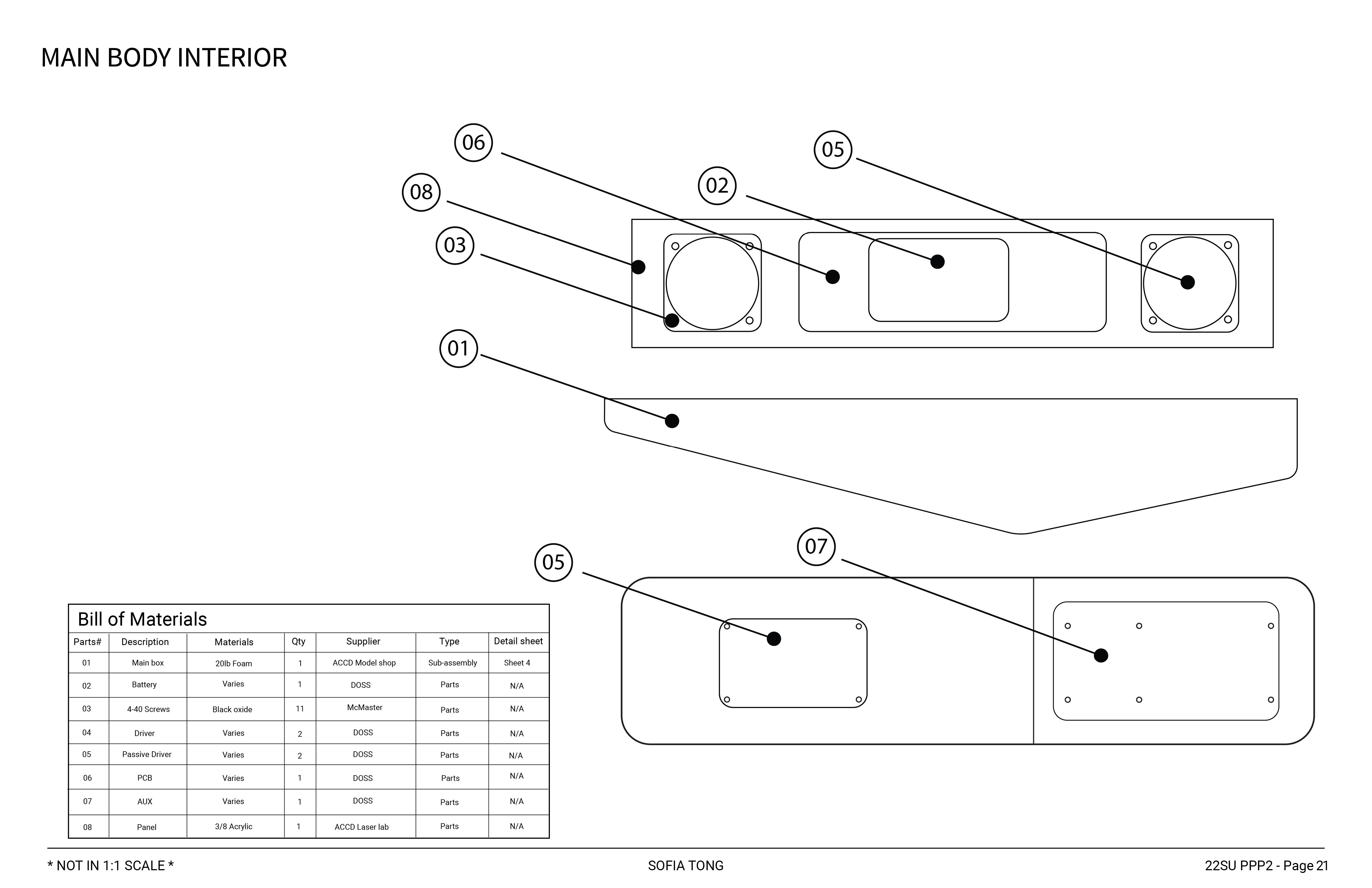 MAIN BODY INTERIOR

06
05
08
02
03
01
07
05

Bill of Materials

| Parts# | Description | Materials | Qty | Supplier | Type | Detail sheet |
|---|---|---|---|---|---|---|
| 01 | Main box | 20lb Foam | 1 | ACCD Model shop | Sub-assembly | Sheet 4 |
| 02 | Battery | Varies | 1 | DOSS | Parts | N/A |
| 03 | 4-40 Screws | Black oxide | 11 | McMaster | Parts | N/A |
| 04 | Driver | Varies | 2 | DOSS | Parts | N/A |
| 05 | Passive Driver | Varies | 2 | DOSS | Parts | N/A |
| 06 | PCB | Varies | 1 | DOSS | Parts | N/A |
| 07 | AUX | Varies | 1 | DOSS | Parts | N/A |
| 08 | Panel | 3/8 Acrylic | 1 | ACCD Laser lab | Parts | N/A |

* NOT IN 1:1 SCALE *
SOFIA TONG
22SU PPP2 - Page 21