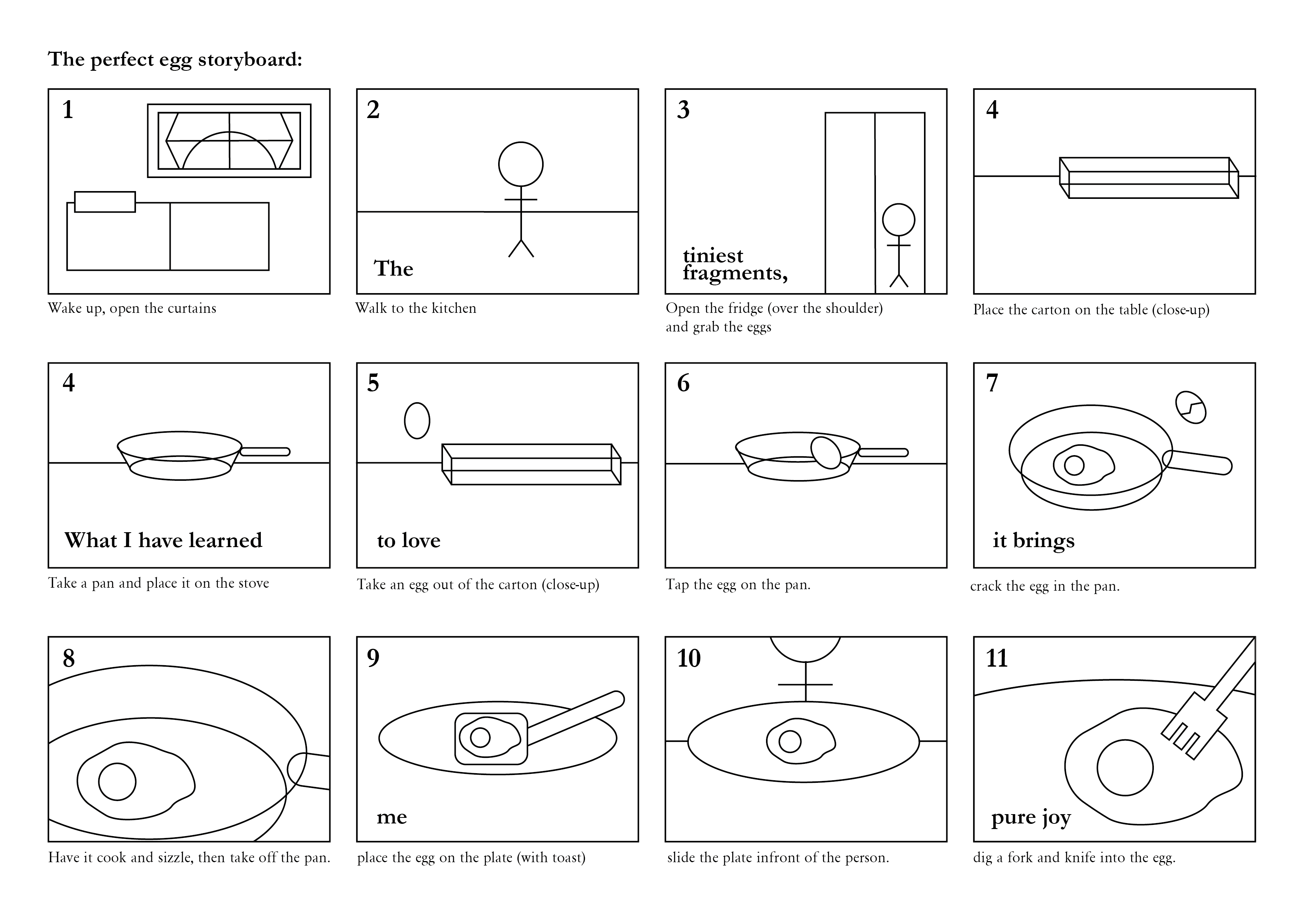 The perfect egg storyboard:

1

Wake up, open the curtains

2

The

Walk to the kitchen

3

tiniest fragments,

Open the fridge (over the shoulder) and grab the eggs

4

Place the carton on the table (close-up)

4

What I have learned

Take a pan and place it on the stove

5

to love

Take an egg out of the carton (close-up)

6

Tap the egg on the pan.

7

it brings

crack the egg in the pan.

8

Have it cook and sizzle, then take off the pan.

9

me

place the egg on the plate (with toast)

10

slide the plate infront of the person.

11

pure joy

dig a fork and knife into the egg.