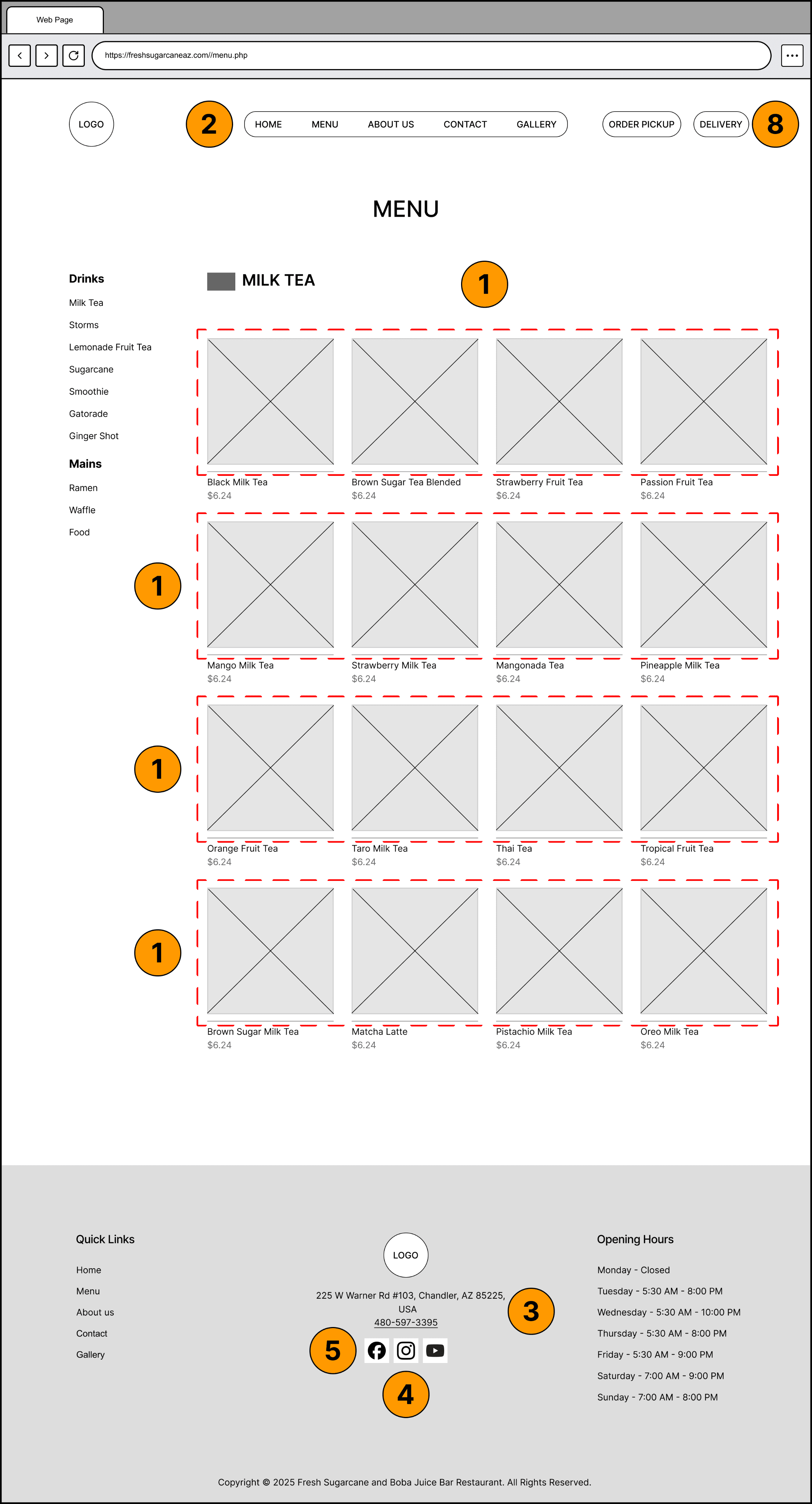 Web Page

https://freshsugarcaneaz.com//menu.php

LOGO

2

HOME MENU ABOUT US CONTACT GALLERY

ORDER PICKUP DELIVERY

8

MENU

Drinks

Milk Tea

Storms

Lemonade Fruit Tea

Sugarcane

Smoothie

Gatorade

Ginger Shot

Mains

Ramen

Waffle

Food

MILK TEA

1

Black Milk Tea
$6.24

Brown Sugar Tea Blended
$6.24

Strawberry Fruit Tea
$6.24

Passion Fruit Tea
$6.24

1

Mango Milk Tea
$6.24

Strawberry Milk Tea
$6.24

Mangonada Tea
$6.24

Pineapple Milk Tea
$6.24

1

Orange Fruit Tea
$6.24

Taro Milk Tea
$6.24

Thai Tea
$6.24

Tropical Fruit Tea
$6.24

1

Brown Sugar Milk Tea
$6.24

Matcha Latte
$6.24

Pistachio Milk Tea
$6.24

Oreo Milk Tea
$6.24

Quick Links

Home

Menu

About us

Contact

Gallery

LOGO

225 W Warner Rd #103, Chandler, AZ 85225, USA

480-597-3395

3

5

4

Opening Hours

Monday - Closed

Tuesday - 5:30 AM - 8:00 PM

Wednesday - 5:30 AM - 10:00 PM

Thursday - 5:30 AM - 8:00 PM

Friday - 5:30 AM - 9:00 PM

Saturday - 7:00 AM - 9:00 PM

Sunday - 7:00 AM - 8:00 PM

Copyright © 2025 Fresh Sugarcane and Boba Juice Bar Restaurant. All Rights Reserved.