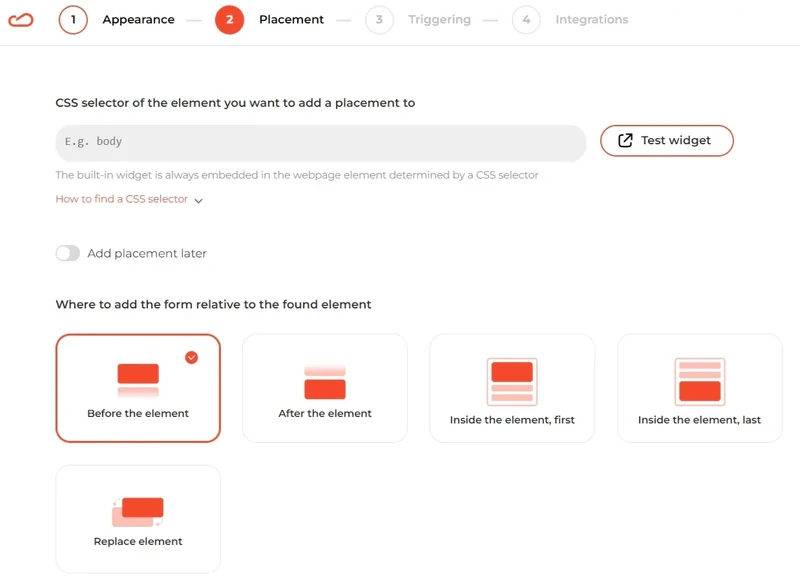 1 Appearance — 2 Placement — 3 Triggering — 4 Integrations

CSS selector of the element you want to add a placement to

E.g. body

Test widget

The built-in widget is always embedded in the webpage element determined by a CSS selector

How to find a CSS selector

Add placement later

Where to add the form relative to the found element

Before the element

After the element

Inside the element, first

Inside the element, last

Replace element