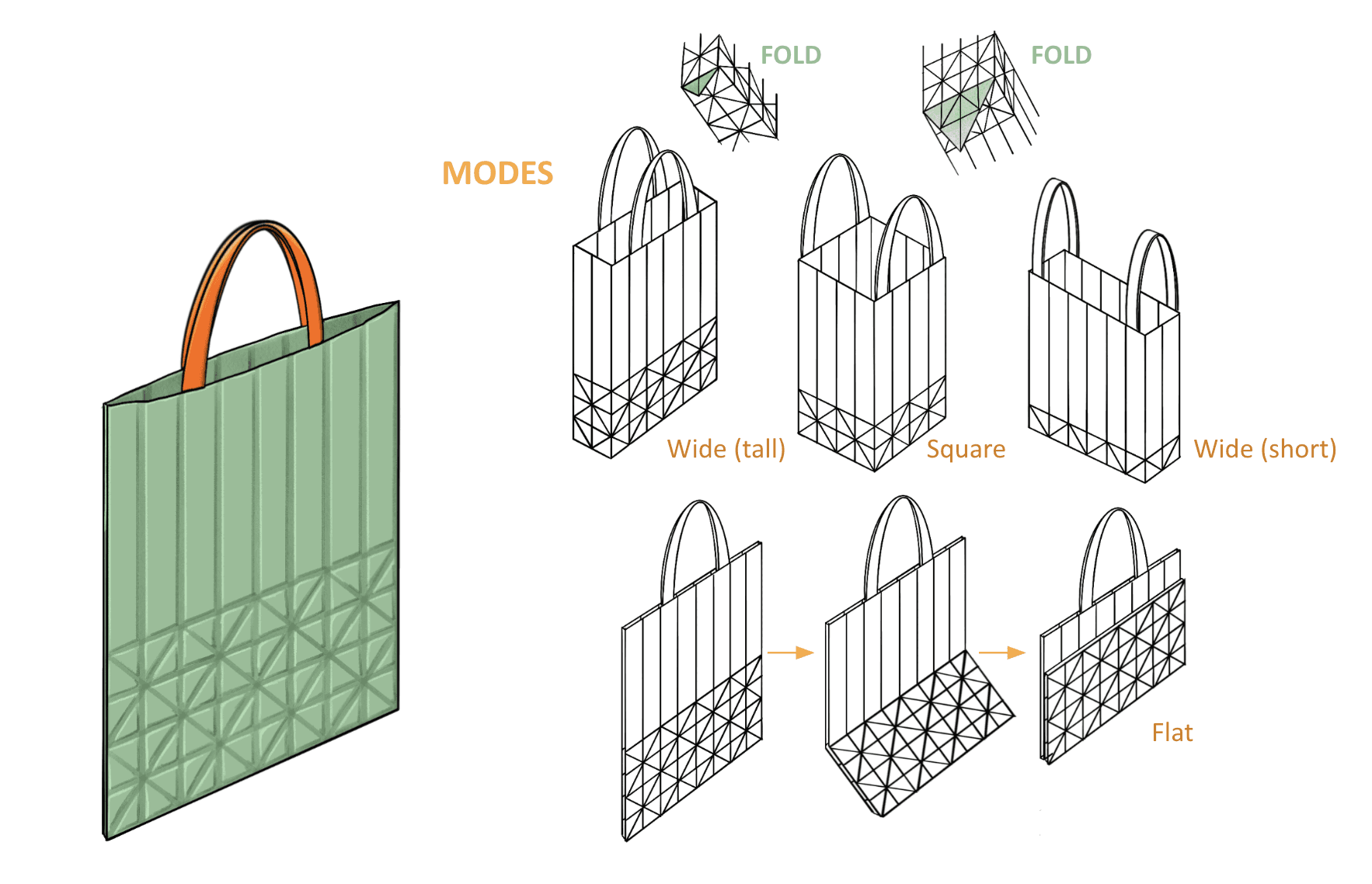 FOLD

FOLD

MODES

Wide (tall)

Square

Wide (short)

Flat