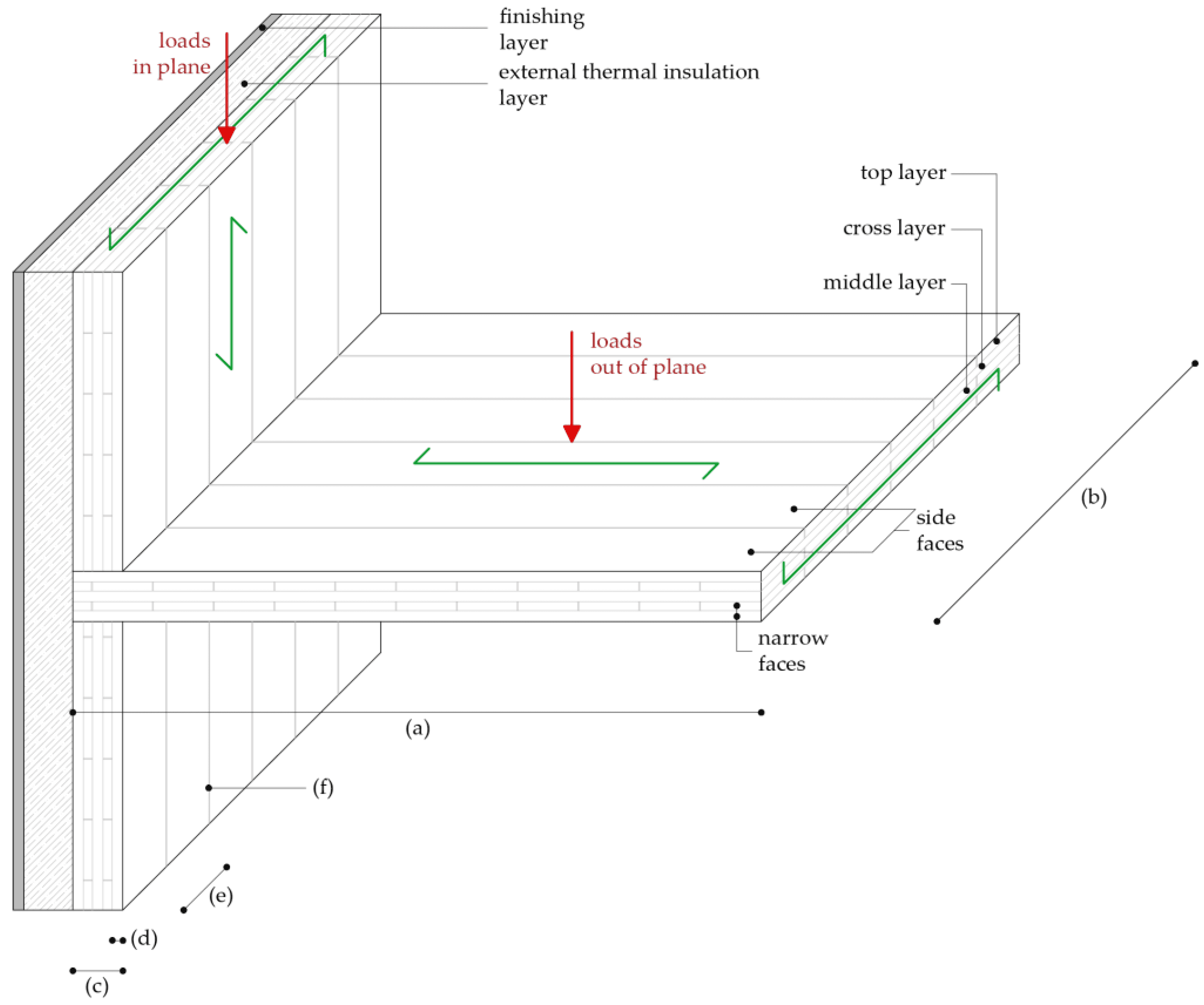 loads
in plane

finishing
layer

external thermal insulation
layer

top layer

cross layer

middle layer

loads
out of plane

(b)

side
faces

narrow
faces

(a)

(f)

(e)

(d)

(c)