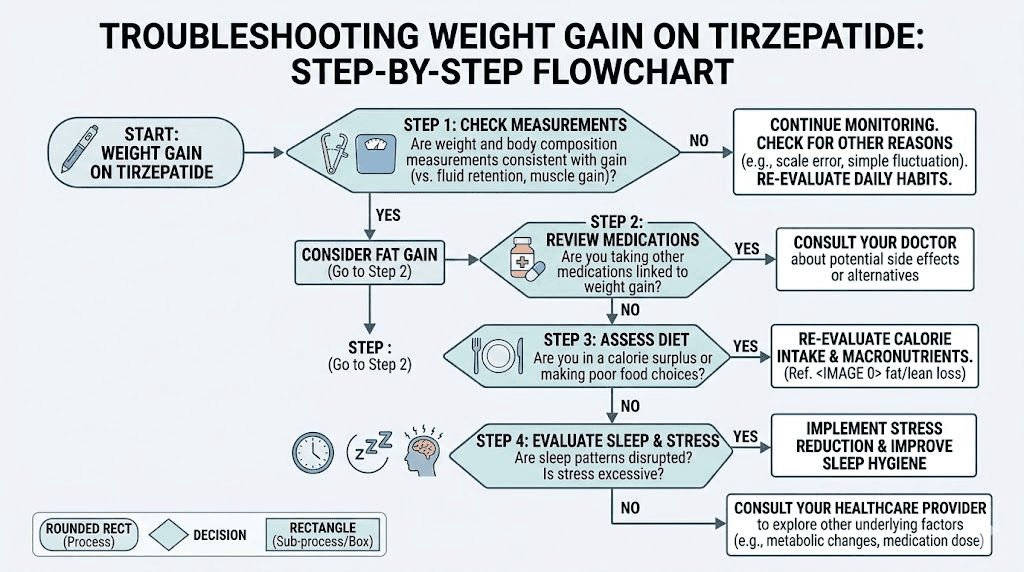 TROUBLESHOOTING WEIGHT GAIN ON TIRZEPATIDE: STEP-BY-STEP FLOWCHART

START: WEIGHT GAIN ON TIRZEPATIDE

STEP 1: CHECK MEASUREMENTS
Are weight and body composition measurements consistent with gain (vs. fluid retention, muscle gain)?

NO

CONTINUE MONITORING. CHECK FOR OTHER REASONS (e.g., scale error, simple fluctuation). RE-EVALUATE DAILY HABITS.

YES

CONSIDER FAT GAIN
(Go to Step 2)

STEP 2: REVIEW MEDICATIONS
Are you taking other medications linked to weight gain?

YES

CONSULT YOUR DOCTOR about potential side effects or alternatives

NO

STEP :
(Go to Step 2)

STEP 3: ASSESS DIET
Are you in a calorie surplus or making poor food choices?

YES

RE-EVALUATE CALORIE INTAKE & MACRONUTRIENTS.
(Ref. <IMAGE 0> fat/lean loss)

NO

STEP 4: EVALUATE SLEEP & STRESS
Are sleep patterns disrupted? Is stress excessive?

YES

IMPLEMENT STRESS REDUCTION & IMPROVE SLEEP HYGIENE

NO

CONSULT YOUR HEALTHCARE PROVIDER to explore other underlying factors (e.g., metabolic changes, medication dose)

ROUNDED RECT (Process)
DECISION
RECTANGLE (Sub-process/Box)