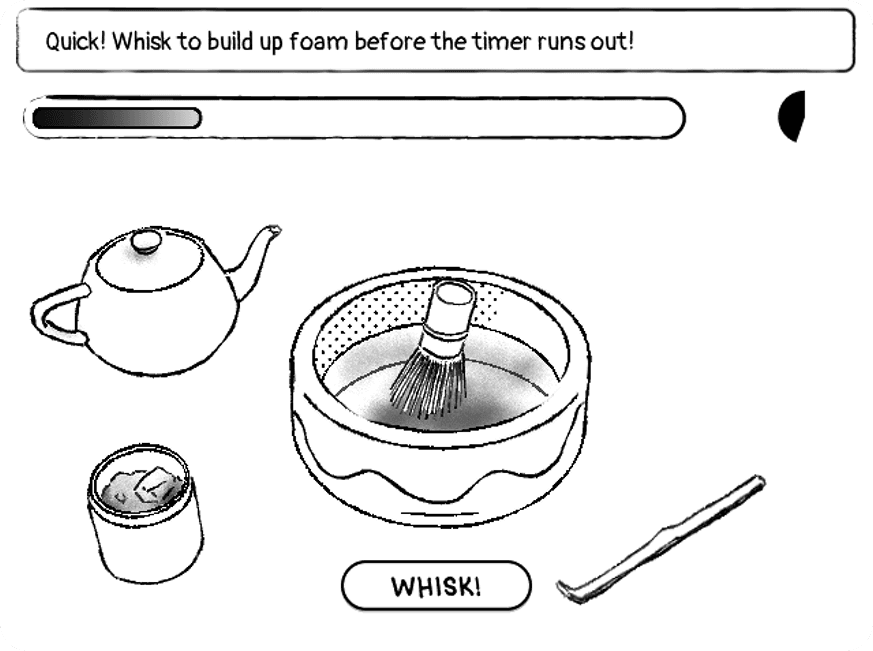 Quick! Whisk to build up foam before the timer runs out!

WHISK!