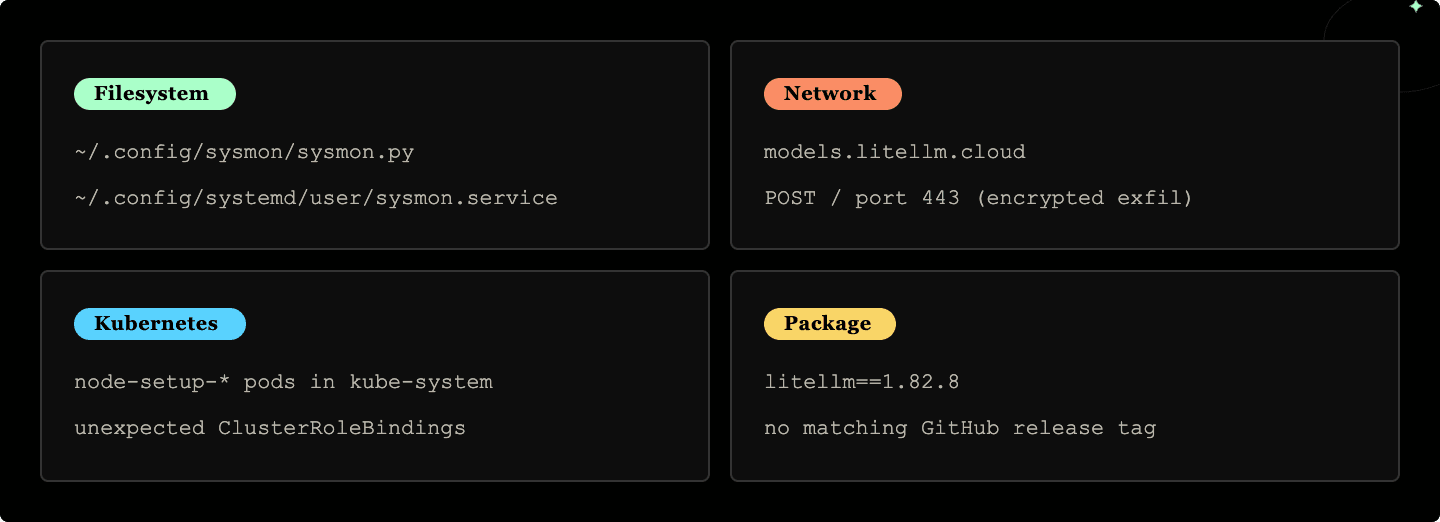 Filesystem

~/.config/sysmon/sysmon.py

~/.config/systemd/user/sysmon.service

Network

models.litellm.cloud

POST / port 443 (encrypted exfil)

Kubernetes

node-setup-* pods in kube-system

unexpected ClusterRoleBindings

Package

litellm==1.82.8

no matching GitHub release tag