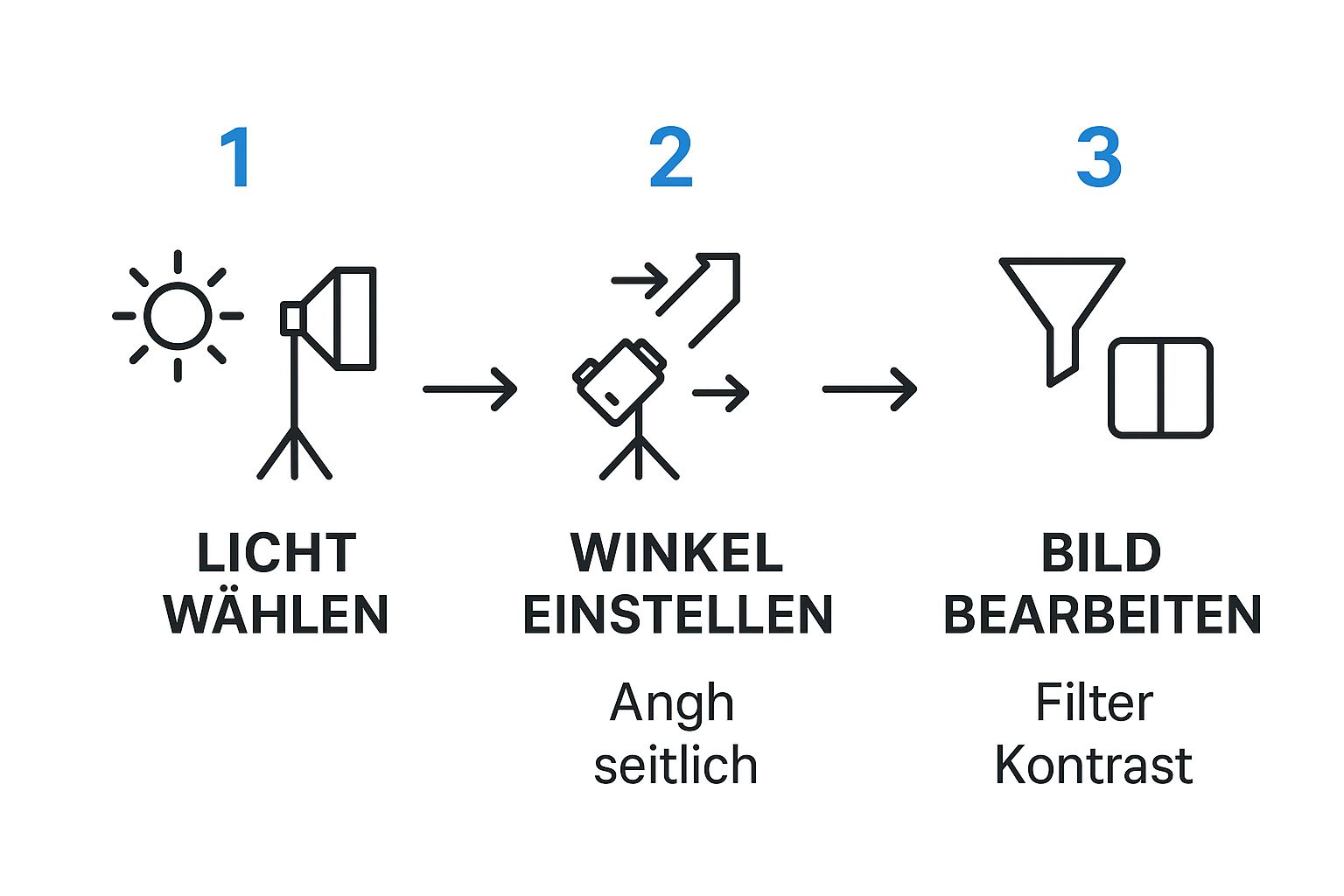 1

LICHT WÄHLEN

2

WINKEL EINSTELLEN

Angh
seitlich

3

BILD BEARBEITEN

Filter
Kontrast