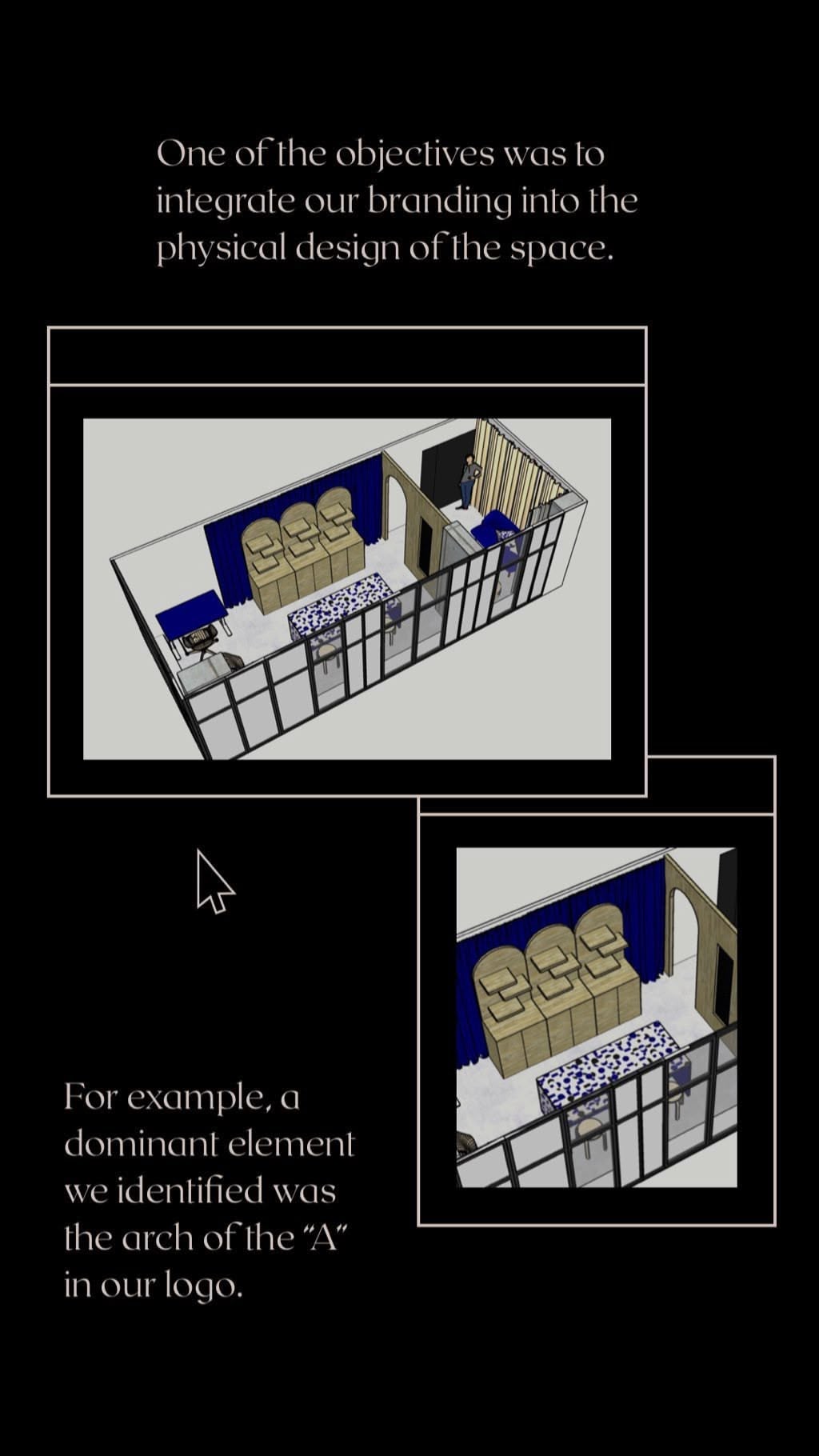 One of the objectives was to integrate our branding into the physical design of the space.

For example, a dominant element we identified was the arch of the "A" in our logo.