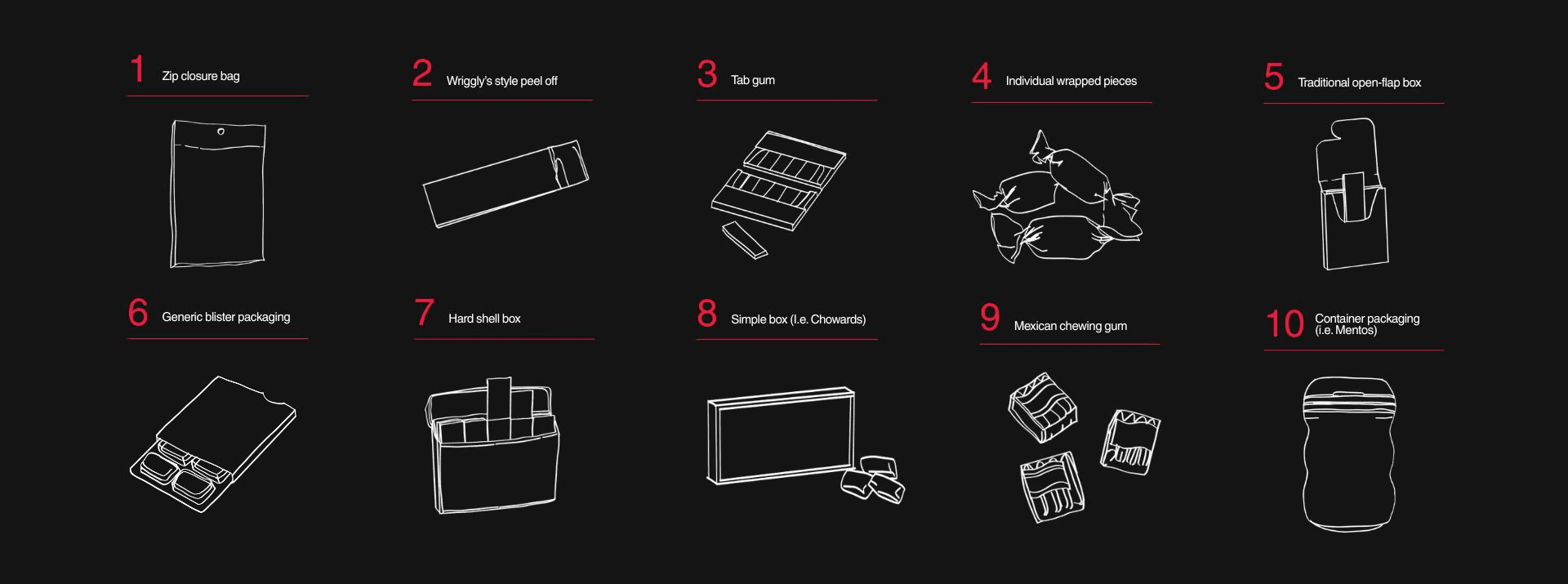 1 Zip closure bag

2 Wriggly's style peel off

3 Tab gum

4 Individual wrapped pieces

5 Traditional open-flap box

6 Generic blister packaging

7 Hard shell box

8 Simple box (I.e. Chowards)

9 Mexican chewing gum

10 Container packaging (i.e. Mentos)