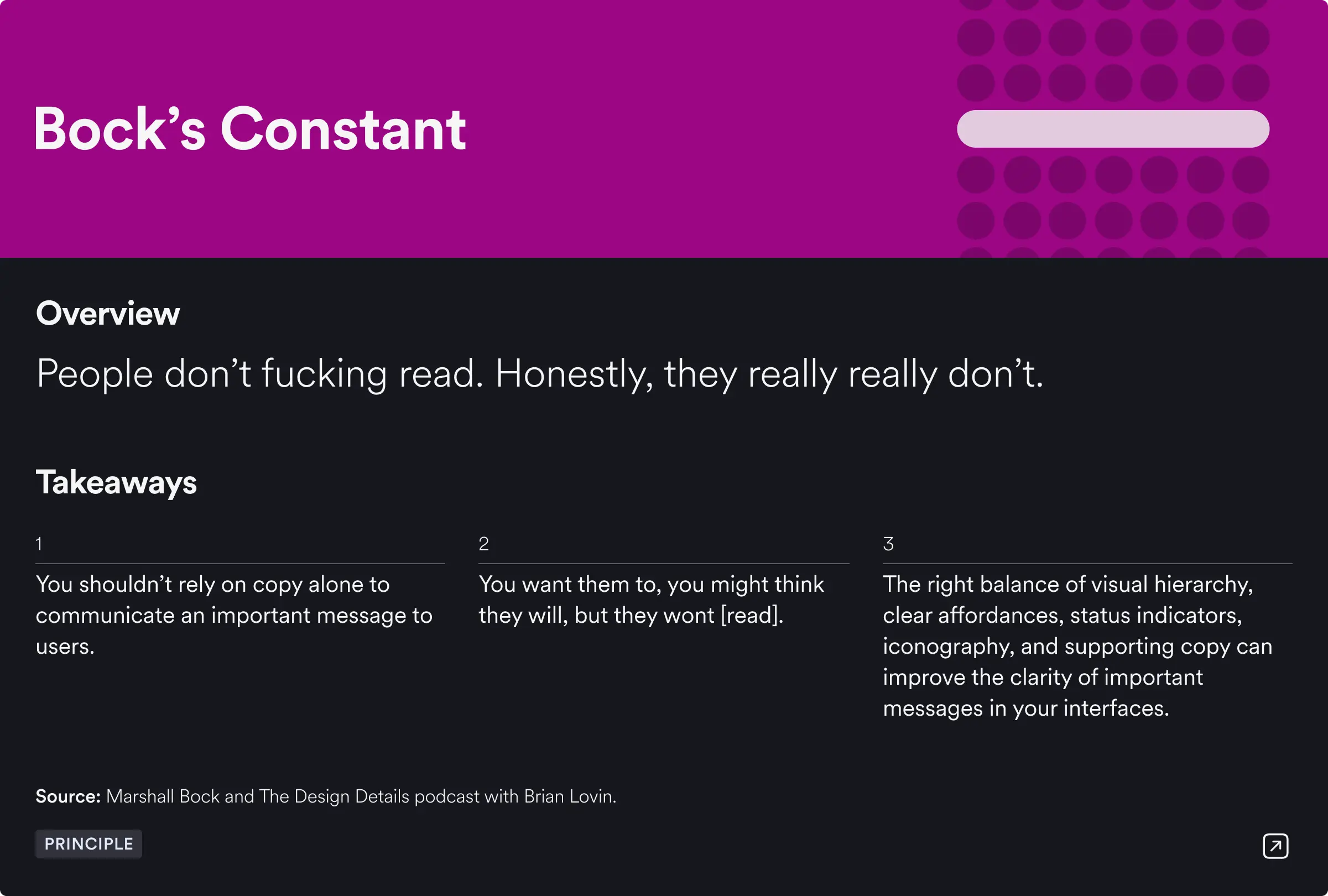 Bock's Constant

Overview

People don't fucking read. Honestly, they really really don't.

Takeaways

1

You shouldn't rely on copy alone to communicate an important message to users.

2

You want them to, you might think they will, but they wont [read].

3

The right balance of visual hierarchy, clear affordances, status indicators, iconography, and supporting copy can improve the clarity of important messages in your interfaces.

Source: Marshall Bock and The Design Details podcast with Brian Lovin.

PRINCIPLE