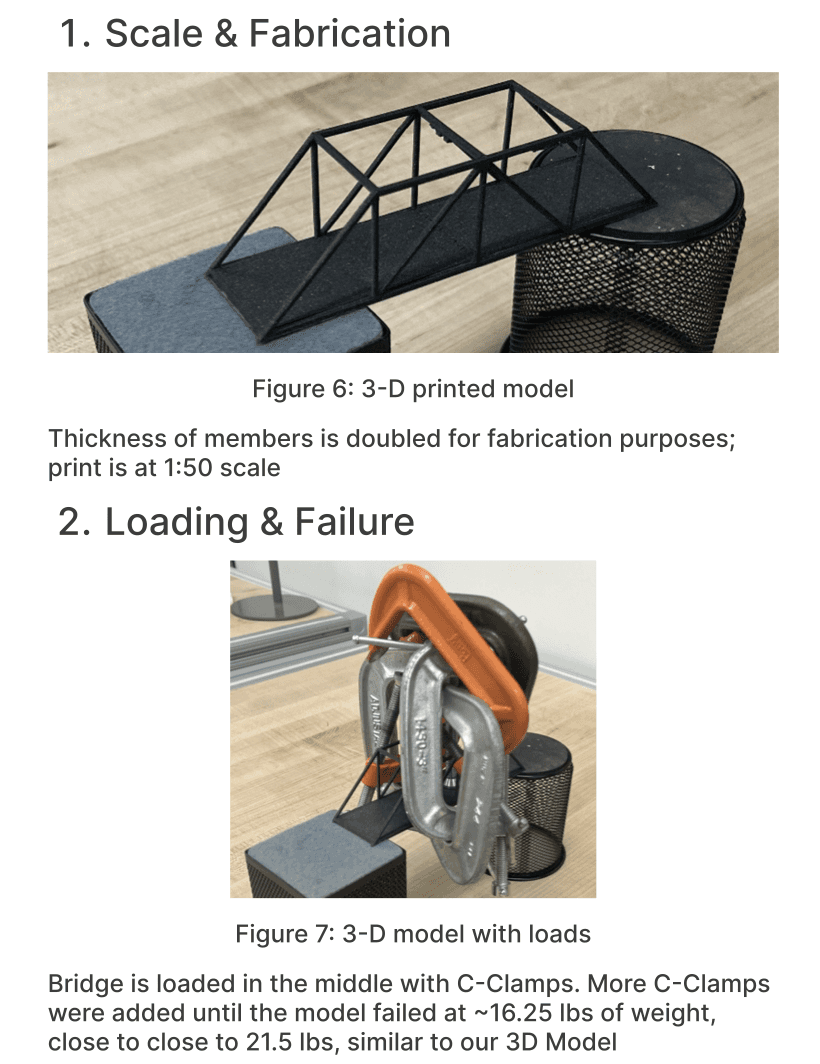 1. Scale & Fabrication

Figure 6: 3-D printed model

Thickness of members is doubled for fabrication purposes; print is at 1:50 scale

2. Loading & Failure

Figure 7: 3-D model with loads

Bridge is loaded in the middle with C-Clamps. More C-Clamps were added until the model failed at ~16.25 lbs of weight, close to close to 21.5 lbs, similar to our 3D Model