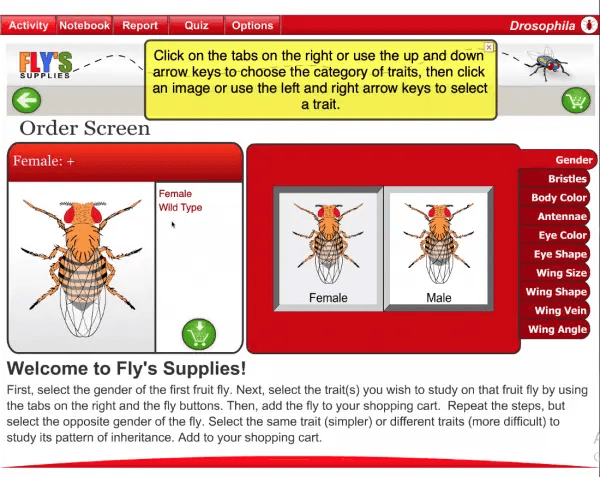 Activity Notebook Report Quiz Options

Drosophila

FLY'S SUPPLIES

Click on the tabs on the right or use the up and down arrow keys to choose the category of traits, then click an image or use the left and right arrow keys to select a trait.

Order Screen

Female: +

Female
Wild Type

Female

Male

Gender
Bristles
Body Color
Antennae
Eye Color
Eye Shape
Wing Size
Wing Shape
Wing Vein
Wing Angle

Welcome to Fly's Supplies!

First, select the gender of the first fruit fly. Next, select the trait(s) you wish to study on that fruit fly by using the tabs on the right and the fly buttons. Then, add the fly to your shopping cart. Repeat the steps, but select the opposite gender of the fly. Select the same trait (simpler) or different traits (more difficult) to study its pattern of inheritance. Add to your shopping cart.