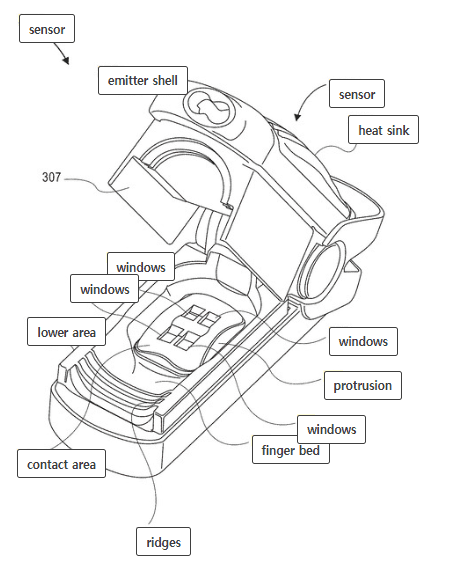 sensor

emitter shell

sensor

heat sink

307

windows

windows

lower area

windows

protrusion

windows

finger bed

contact area

ridges