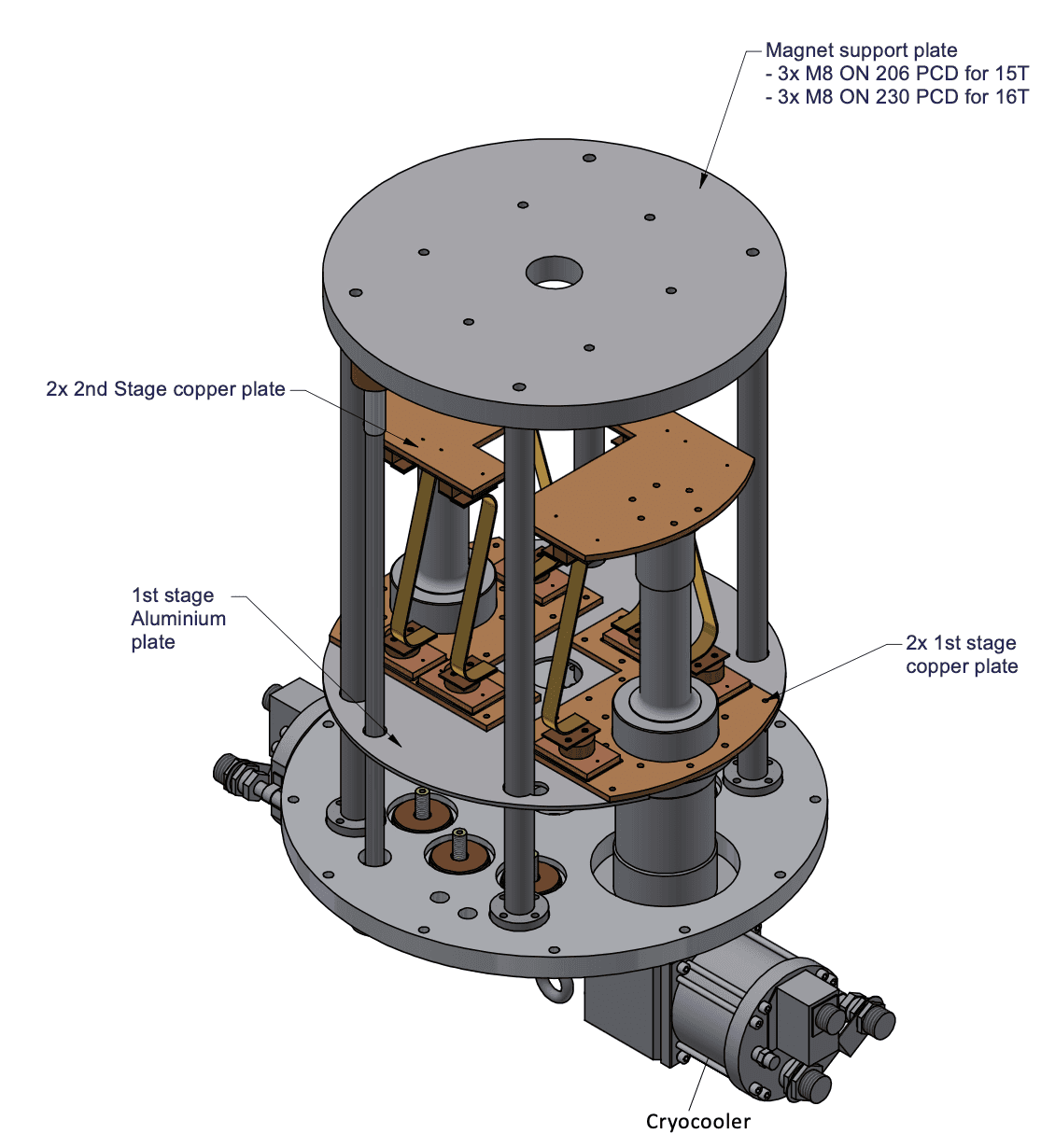 Magnet support plate
- 3x M8 ON 206 PCD for 15T
- 3x M8 ON 230 PCD for 16T

2x 2nd Stage copper plate

1st stage
Aluminium
plate

2x 1st stage
copper plate

Cryocooler