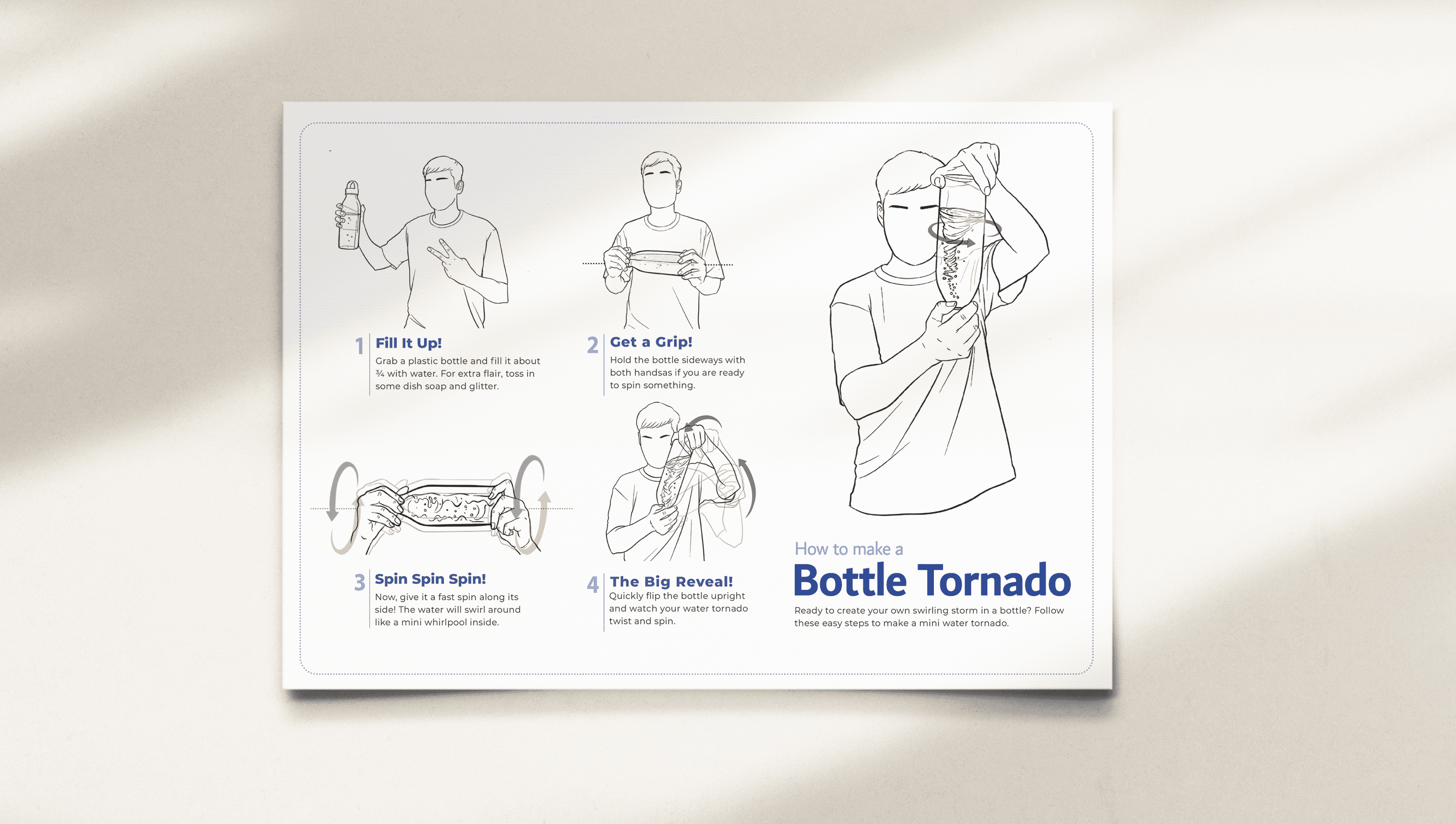 1 Fill It Up!
Grab a plastic bottle and fill it about ¾ with water. For extra flair, toss in some dish soap and glitter.

2 Get a Grip!
Hold the bottle sideways with both handsas if you are ready to spin something.

3 Spin Spin Spin!
Now, give it a fast spin along its side! The water will swirl around like a mini whirlpool inside.

4 The Big Reveal!
Quickly flip the bottle upright and watch your water tornado twist and spin.

How to make a
Bottle Tornado
Ready to create your own swirling storm in a bottle? Follow these easy steps to make a mini water tornado.