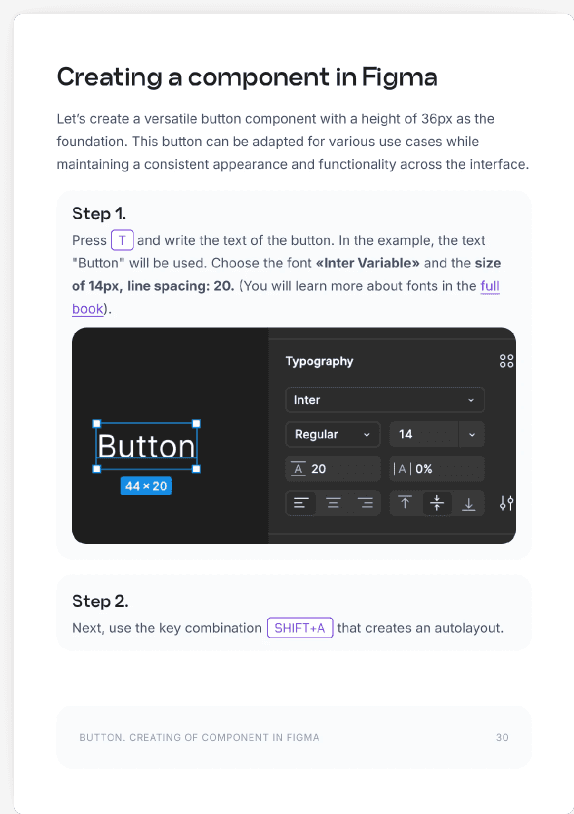 Creating a component in Figma

Let's create a versatile button component with a height of 36px as the foundation. This button can be adapted for various use cases while maintaining a consistent appearance and functionality across the interface.

Step 1.

Press T and write the text of the button. In the example, the text "Button" will be used. Choose the font «Inter Variable» and the size of 14px, line spacing: 20. (You will learn more about fonts in the full book).

Button
44 × 20

Typography
Inter
Regular
14
20
0%

Step 2.

Next, use the key combination SHIFT+A that creates an autolayout.

BUTTON. CREATING OF COMPONENT IN FIGMA

30