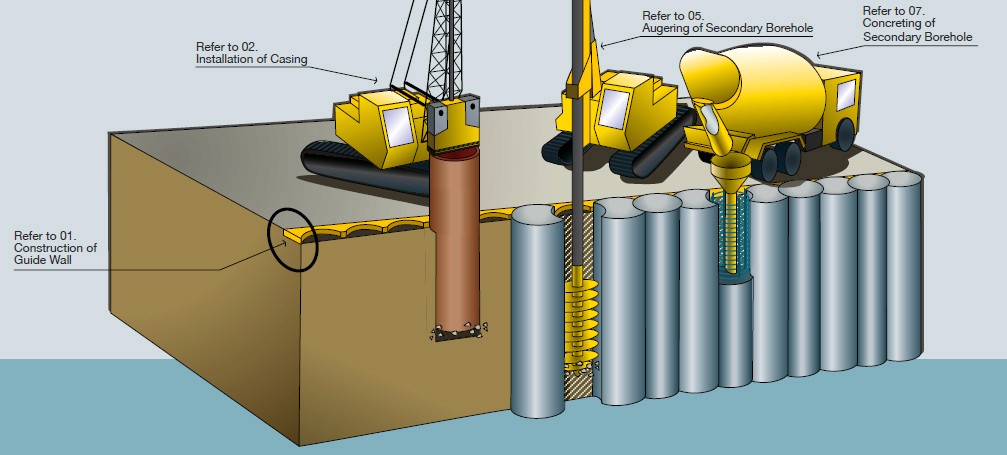 Refer to 02.
Installation of Casing

Refer to 05.
Augering of Secondary Borehole

Refer to 07.
Concreting of
Secondary Borehole

Refer to 01.
Construction of
Guide Wall