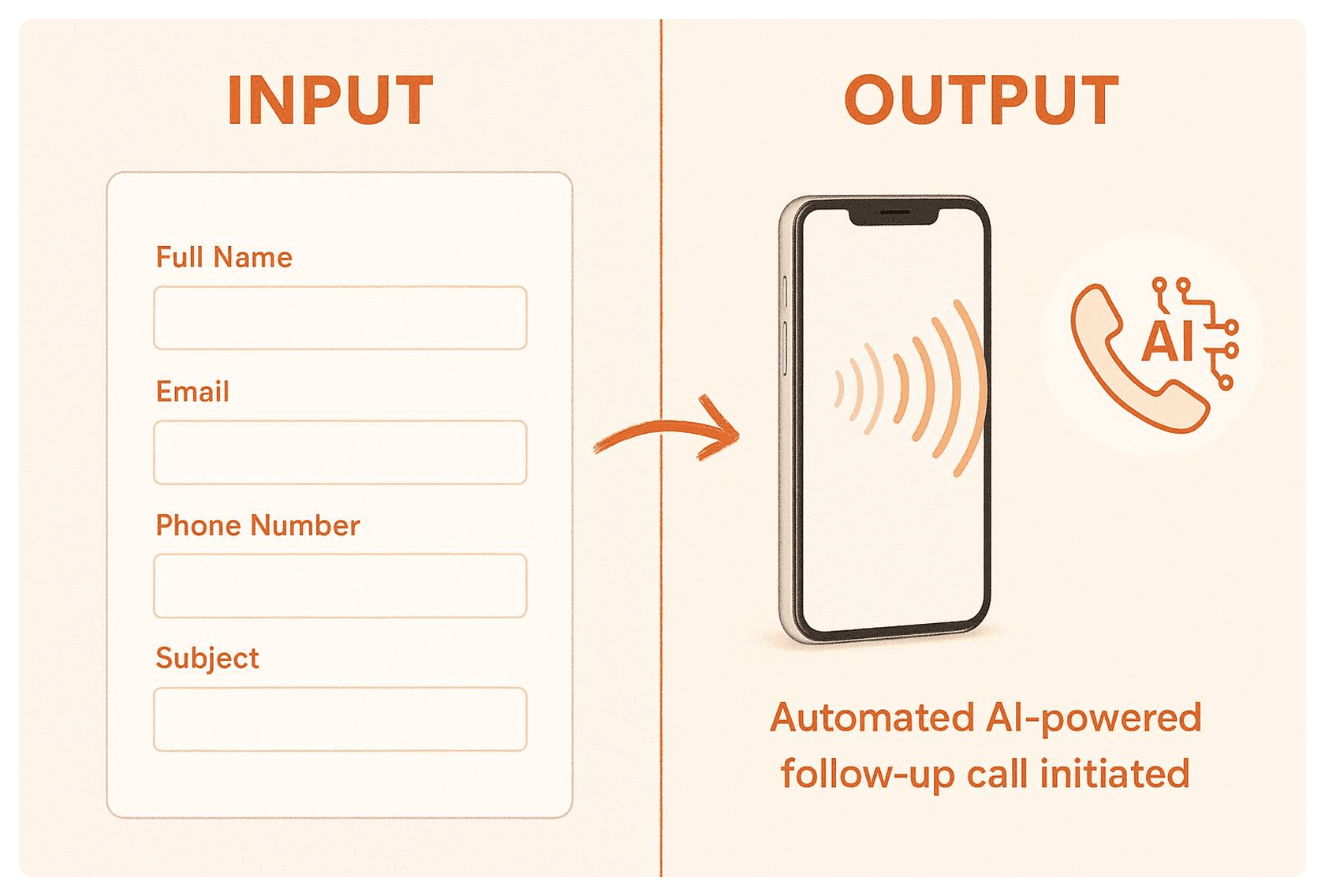 INPUT

Full Name

Email

Phone Number

Subject

OUTPUT

AI

Automated AI-powered follow-up call initiated