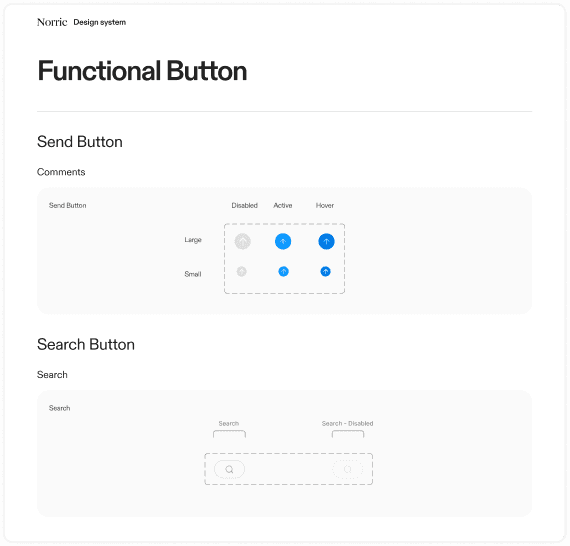 Norric Design system

Functional Button

Send Button

Comments

Send Button

Disabled Active Hover

Large

Small

Search Button

Search

Search

Search Search - Disabled