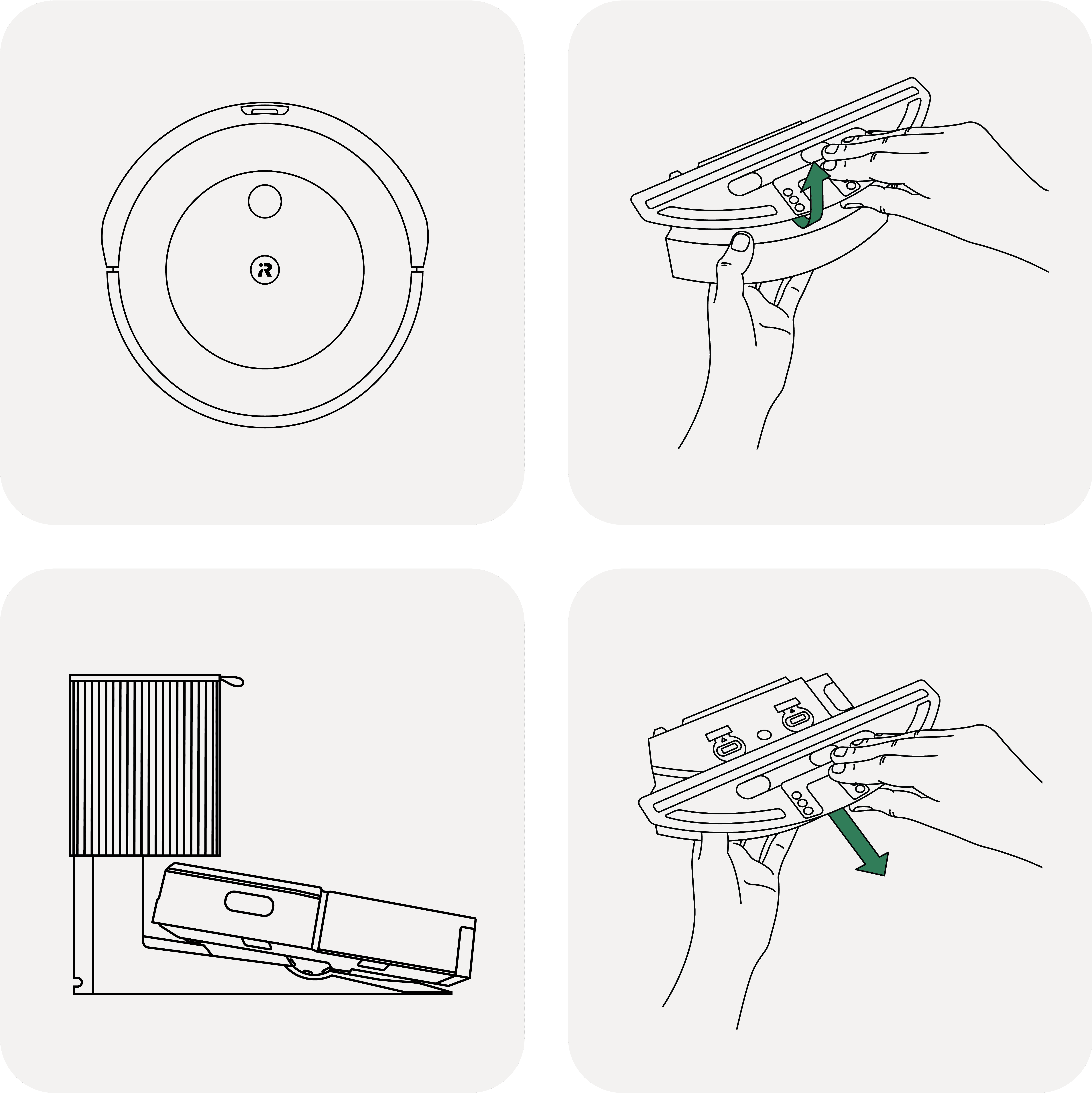 iR