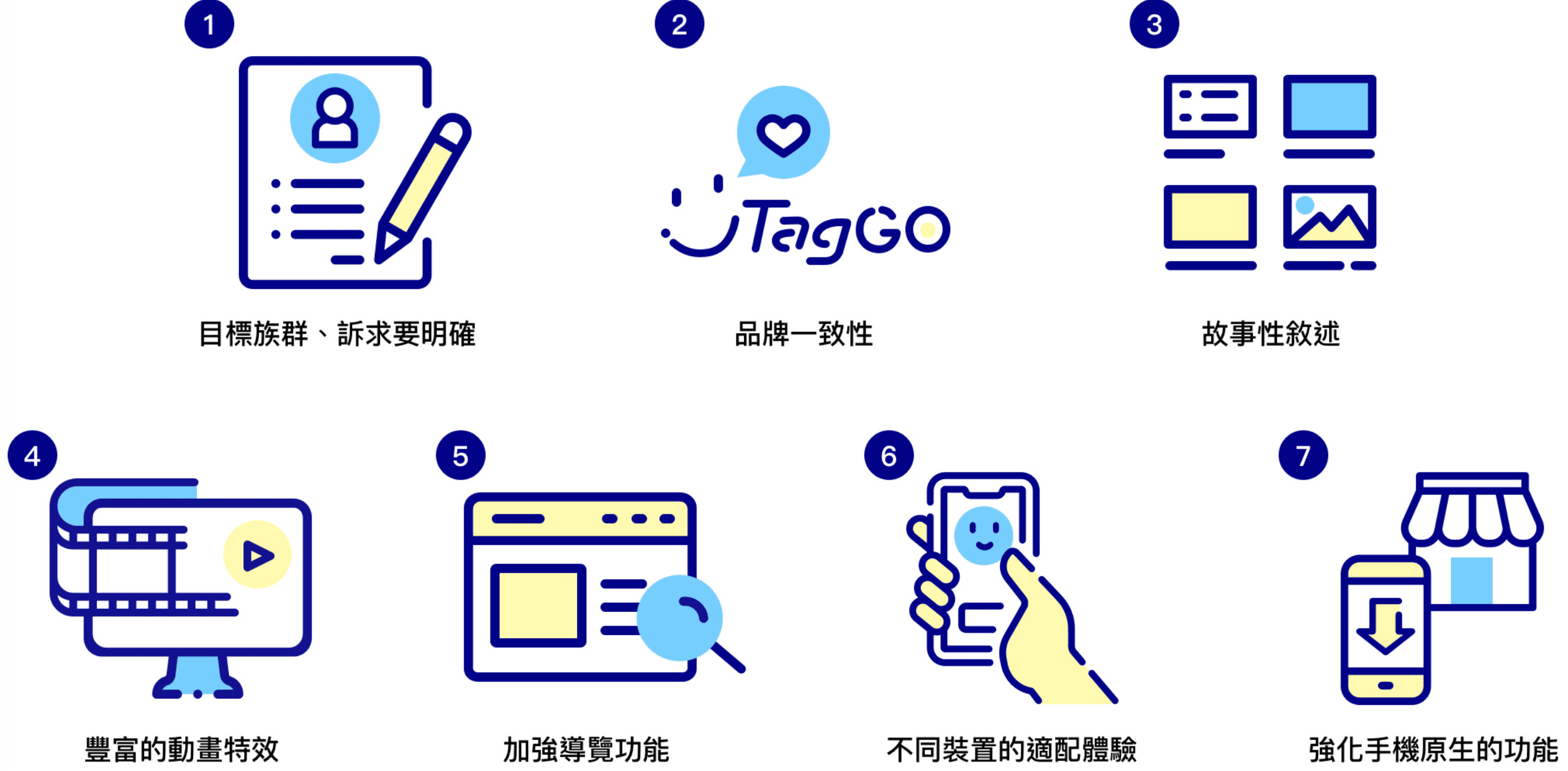 1

目標族群、訴求要明確

2

TagGo

品牌一致性

3

故事性敘述

4

豐富的動畫特效

5

加強導覽功能

6

不同裝置的適配體驗

7

強化手機原生的功能