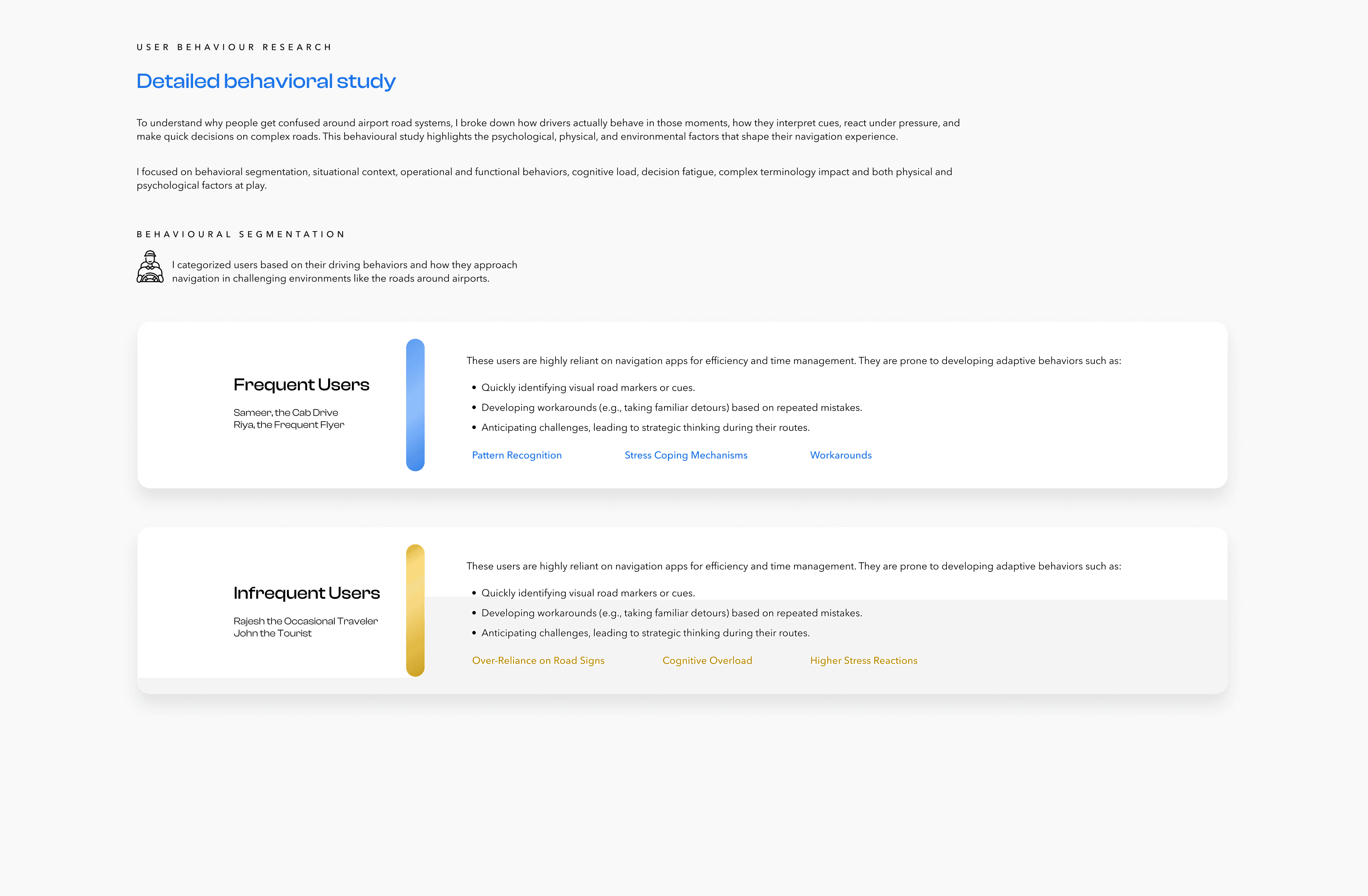 USER BEHAVIOUR RESEARCH

Detailed behavioral study

To understand why people get confused around airport road systems, I broke down how drivers actually behave in those moments, how they interpret cues, react under pressure, and make quick decisions on complex roads. This behavioural study highlights the psychological, physical, and environmental factors that shape their navigation experience.

I focused on behavioral segmentation, situational context, operational and functional behaviors, cognitive load, decision fatigue, complex terminology impact and both physical and psychological factors at play.

BEHAVIOURAL SEGMENTATION

I categorized users based on their driving behaviors and how they approach navigation in challenging environments like the roads around airports.

Frequent Users

Sameer, the Cab Drive
Riya, the Frequent Flyer

These users are highly reliant on navigation apps for efficiency and time management. They are prone to developing adaptive behaviors such as:

• Quickly identifying visual road markers or cues.
• Developing workarounds (e.g., taking familiar detours) based on repeated mistakes.
• Anticipating challenges, leading to strategic thinking during their routes.

Pattern Recognition

Stress Coping Mechanisms

Workarounds

Infrequent Users

Rajesh the Occasional Traveler
John the Tourist

These users are highly reliant on navigation apps for efficiency and time management. They are prone to developing adaptive behaviors such as:

• Quickly identifying visual road markers or cues.
• Developing workarounds (e.g., taking familiar detours) based on repeated mistakes.
• Anticipating challenges, leading to strategic thinking during their routes.

Over-Reliance on Road Signs

Cognitive Overload

Higher Stress Reactions