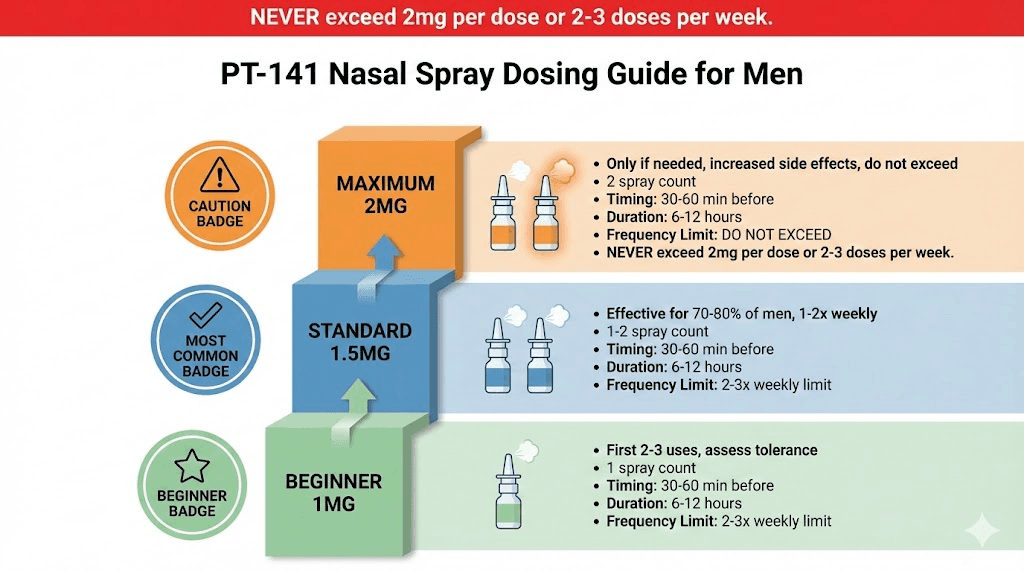 NEVER exceed 2mg per dose or 2-3 doses per week.

PT-141 Nasal Spray Dosing Guide for Men

CAUTION BADGE

MAXIMUM 2MG

- Only if needed, increased side effects, do not exceed
- 2 spray count
- Timing: 30-60 min before
- Duration: 6-12 hours
- Frequency Limit: DO NOT EXCEED
- NEVER exceed 2mg per dose or 2-3 doses per week.

MOST COMMON BADGE

STANDARD 1.5MG

- Effective for 70-80% of men, 1-2x weekly
- 1-2 spray count
- Timing: 30-60 min before
- Duration: 6-12 hours
- Frequency Limit: 2-3x weekly limit

BEGINNER BADGE

BEGINNER 1MG

- First 2-3 uses, assess tolerance
- 1 spray count
- Timing: 30-60 min before
- Duration: 6-12 hours
- Frequency Limit: 2-3x weekly limit