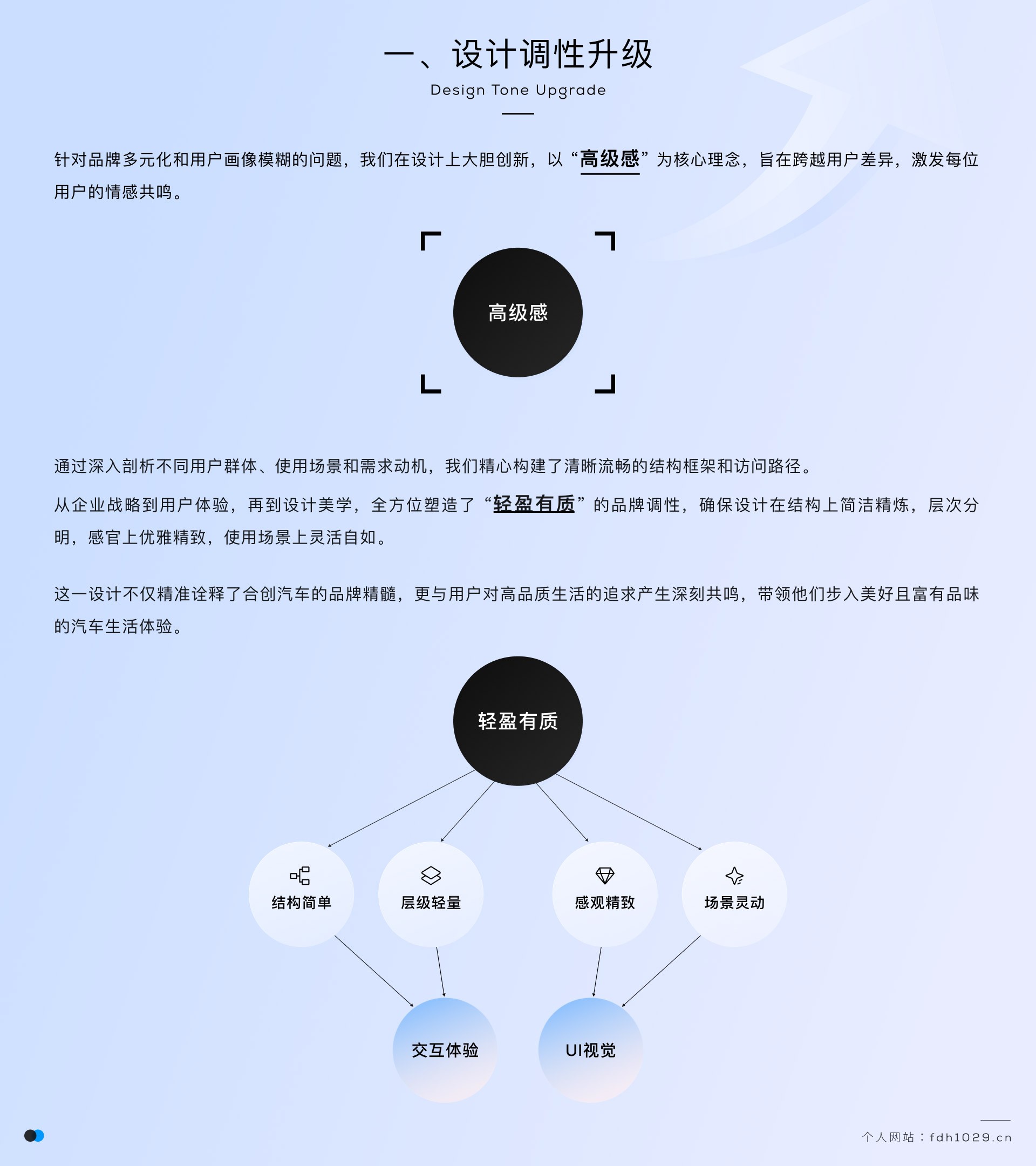 一、设计调性升级

Design Tone Upgrade

针对品牌多元化和用户画像模糊的问题，我们在设计上大胆创新，以“高级感”为核心理念，旨在跨越用户差异，激发每位用户的情感共鸣。

高级感

通过深入剖析不同用户群体、使用场景和需求动机，我们精心构建了清晰流畅的结构框架和访问路径。

从企业战略到用户体验，再到设计美学，全方位塑造了“轻盈有质”的品牌调性，确保设计在结构上简洁精炼，层次分明，感官上优雅精致，使用场景上灵活自如。

这一设计不仅精准诠释了合创汽车的品牌精髓，更与用户对高品质生活的追求产生深刻共鸣，带领他们步入美好且富有品味的汽车生活体验。

轻盈有质

结构简单

层级轻量

感观精致

场景灵动

交互体验

UI视觉

个人网站：fdh1029.cn