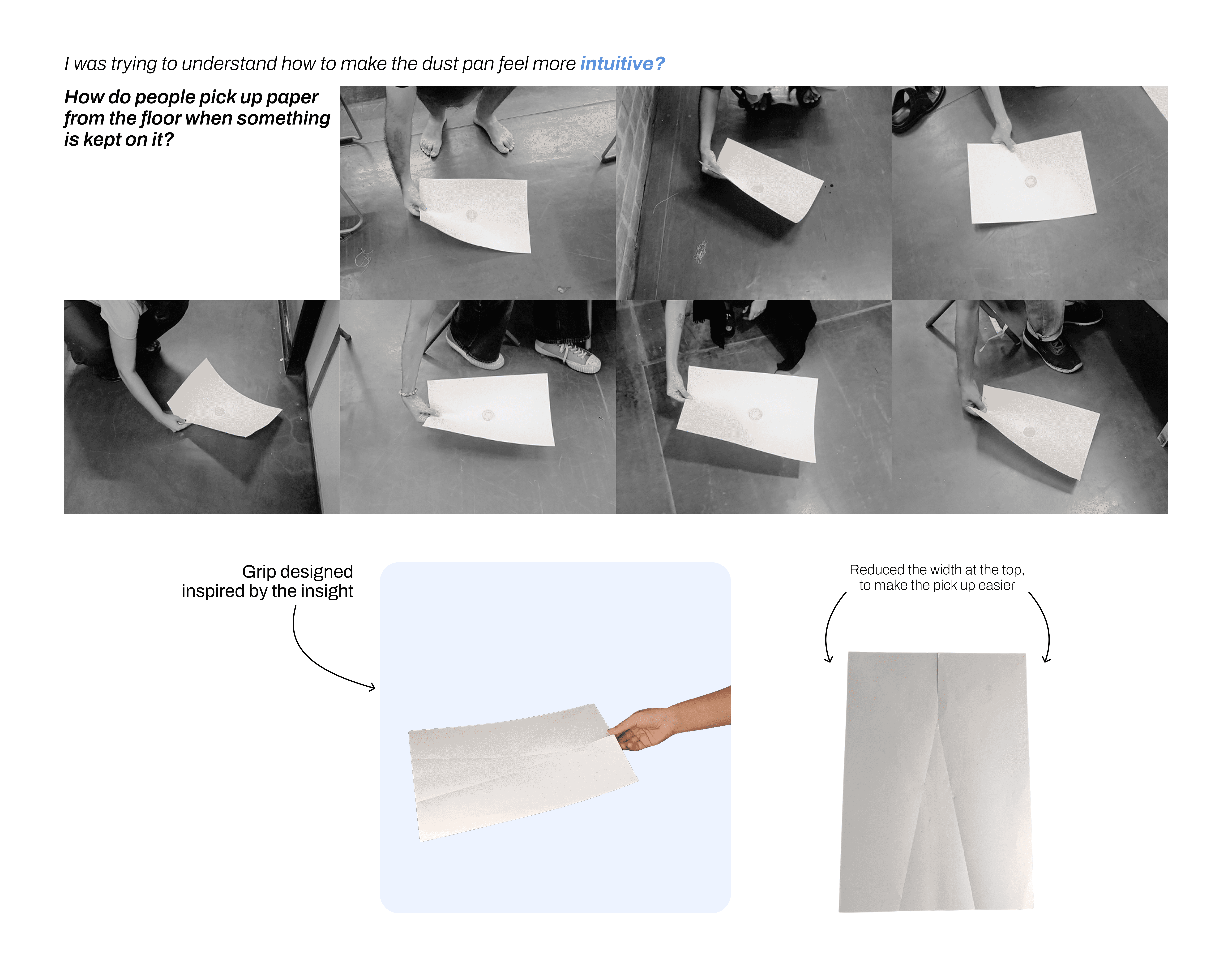 I was trying to understand how to make the dust pan feel more intuitive?

How do people pick up paper from the floor when something is kept on it?

Grip designed inspired by the insight

Reduced the width at the top, to make the pick up easier