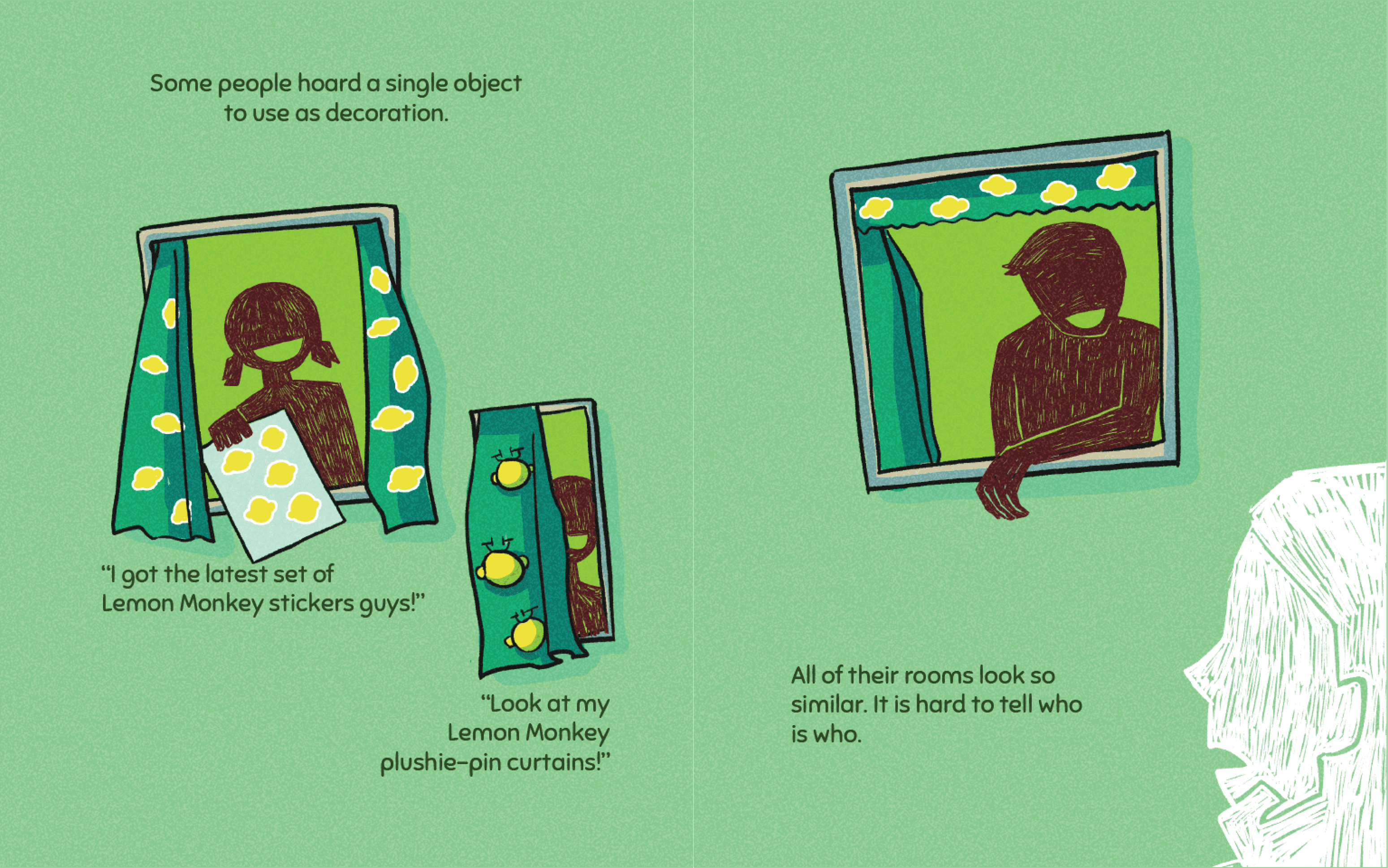 Some people hoard a single object to use as decoration.

“I got the latest set of Lemon Monkey stickers guys!”

“Look at my Lemon Monkey plushie-pin curtains!”

All of their rooms look so similar. It is hard to tell who is who.