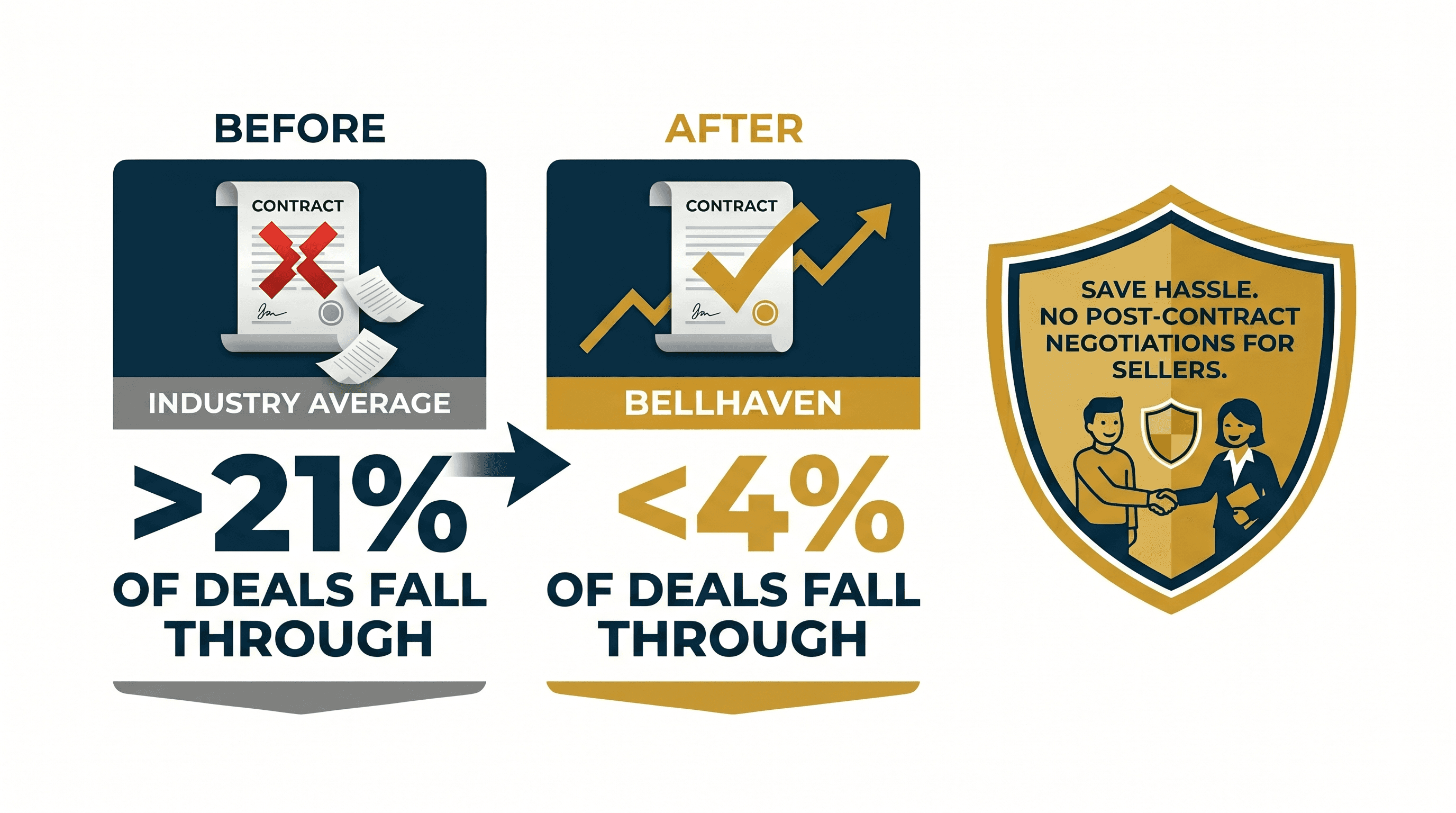 BEFORE

CONTRACT

INDUSTRY AVERAGE

>21%
OF DEALS FALL THROUGH

AFTER

CONTRACT

BELLHAVEN

<4%
OF DEALS FALL THROUGH

SAVE HASSLE. NO POST-CONTRACT NEGOTIATIONS FOR SELLERS.