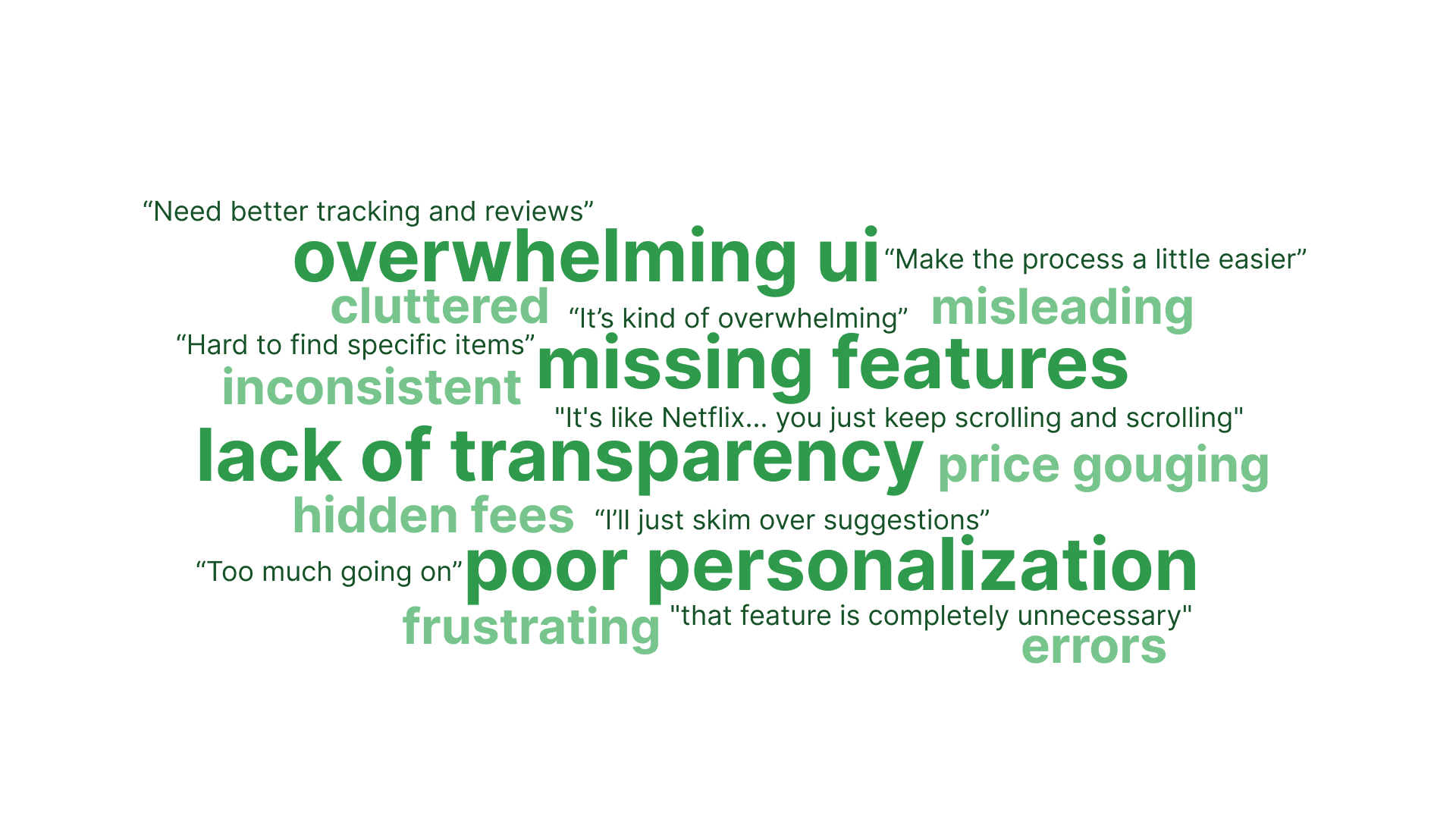 "Need better tracking and reviews"

overwhelming ui

"Make the process a little easier"

cluttered

"It's kind of overwhelming"

misleading

"Hard to find specific items"

missing features

inconsistent

"It's like Netflix... you just keep scrolling and scrolling"

lack of transparency

price gouging

hidden fees

"I'll just skim over suggestions"

"Too much going on"

poor personalization

frustrating

"that feature is completely unnecessary"

errors