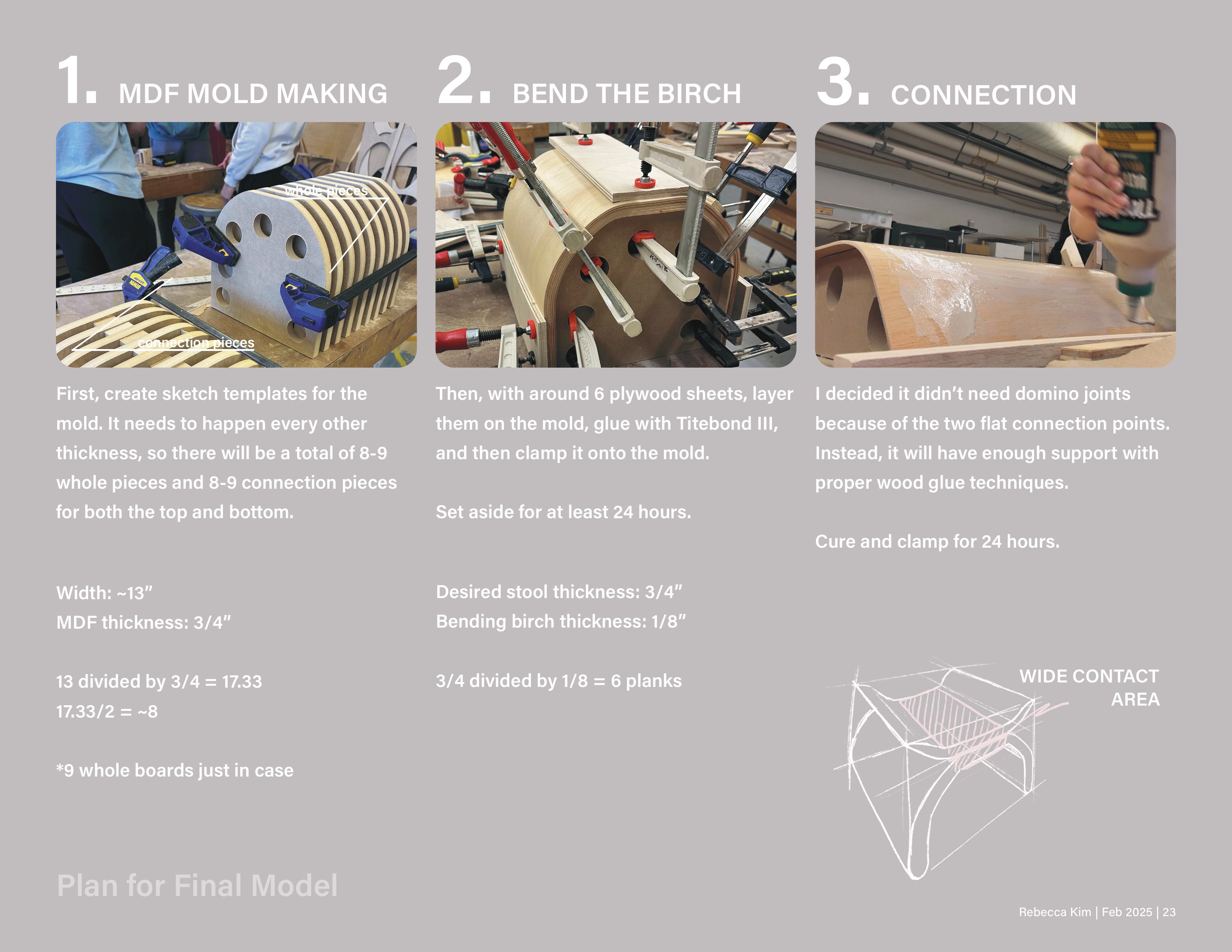 1. MDF MOLD MAKING

whole pieces

connection pieces

First, create sketch templates for the mold. It needs to happen every other thickness, so there will be a total of 8-9 whole pieces and 8-9 connection pieces for both the top and bottom.

Width: ~13”
MDF thickness: 3/4”

13 divided by 3/4 = 17.33
17.33/2 = ~8

*9 whole boards just in case

2. BEND THE BIRCH

Then, with around 6 plywood sheets, layer them on the mold, glue with Titebond III, and then clamp it onto the mold.

Set aside for at least 24 hours.

Desired stool thickness: 3/4”
Bending birch thickness: 1/8”

3/4 divided by 1/8 = 6 planks

3. CONNECTION

I decided it didn’t need domino joints because of the two flat connection points. Instead, it will have enough support with proper wood glue techniques.

Cure and clamp for 24 hours.

WIDE CONTACT AREA

Plan for Final Model

Rebecca Kim | Feb 2025 | 23