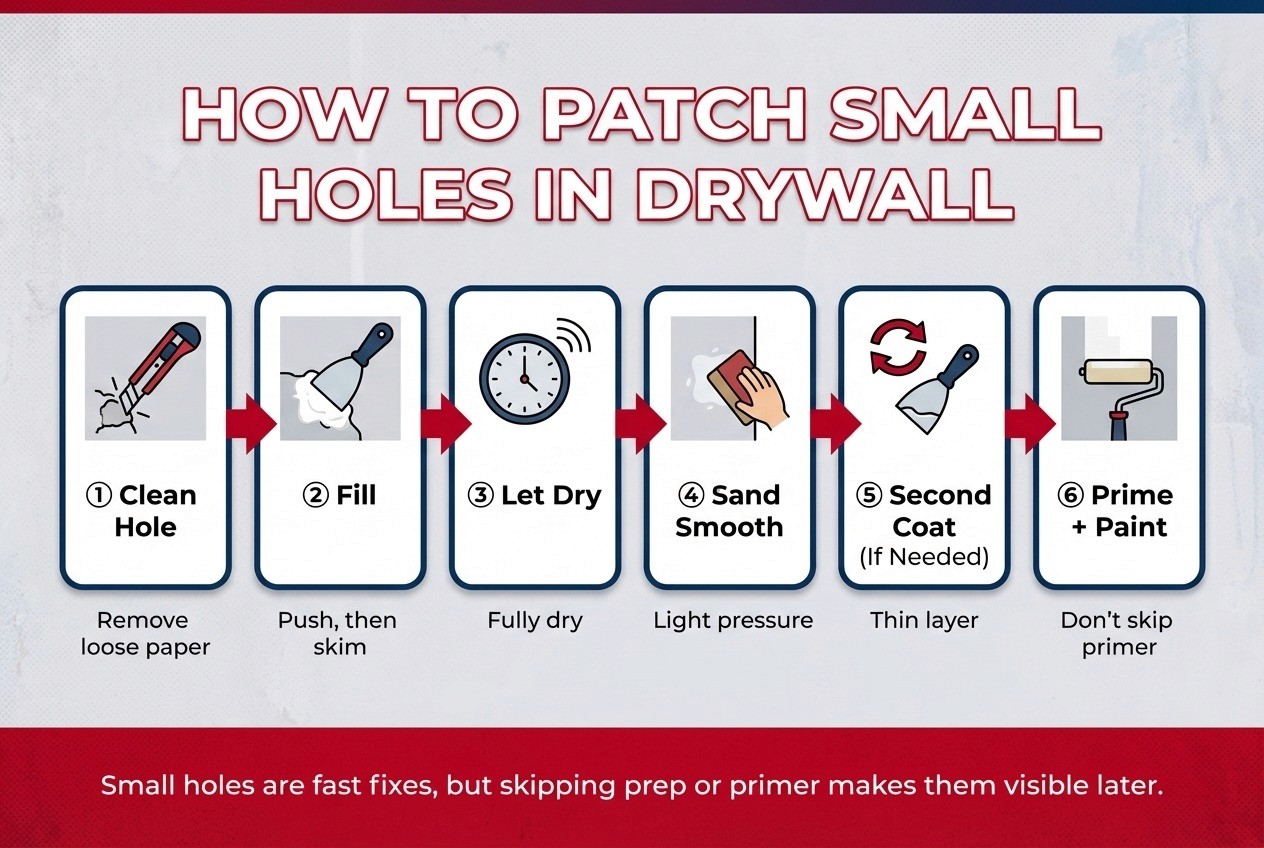 HOW TO PATCH SMALL HOLES IN DRYWALL

① Clean Hole
Remove loose paper

② Fill
Push, then skim

③ Let Dry
Fully dry

④ Sand Smooth
Light pressure

⑤ Second Coat (If Needed)
Thin layer

⑥ Prime + Paint
Don't skip primer

Small holes are fast fixes, but skipping prep or primer makes them visible later.