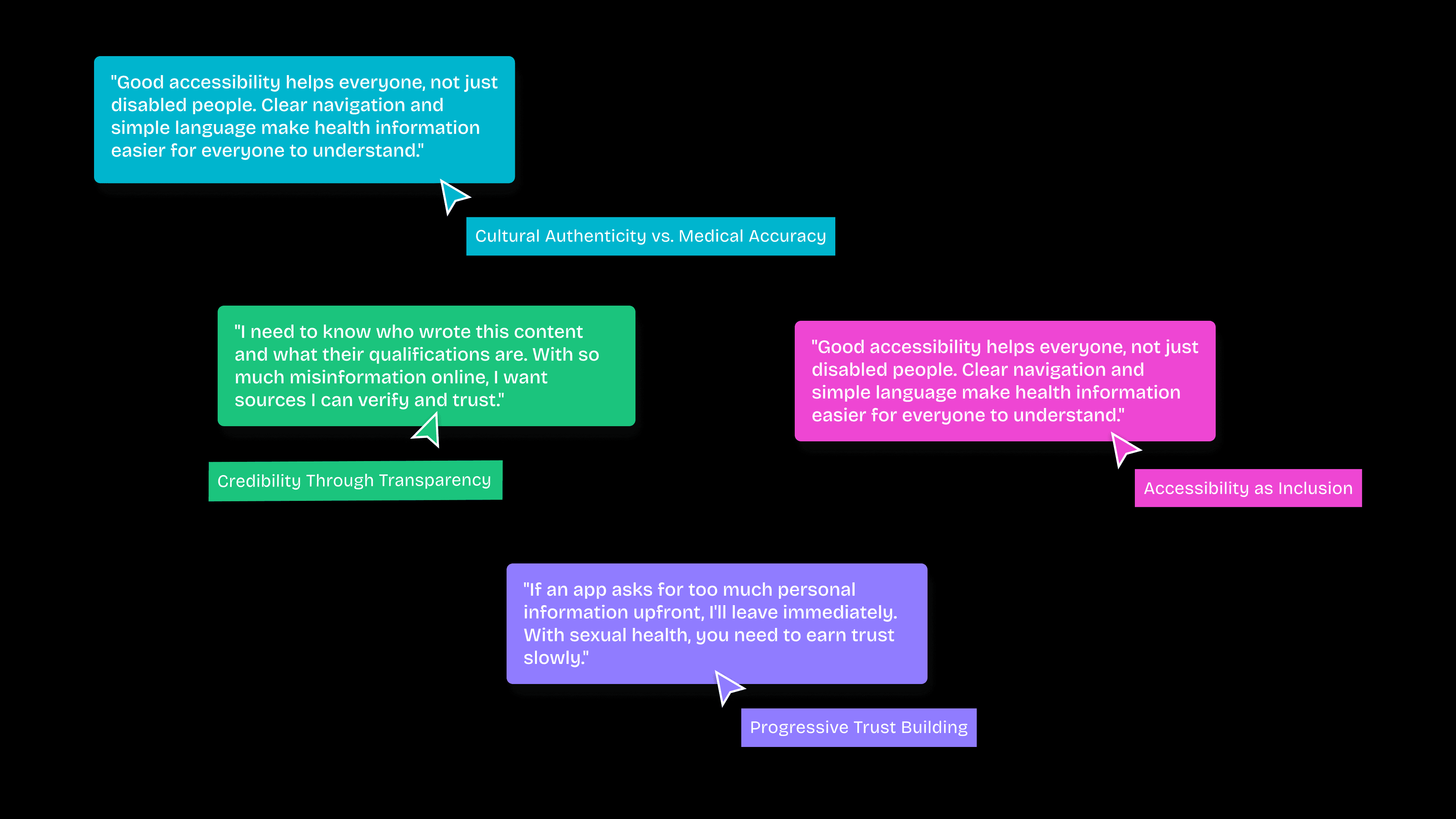 "Good accessibility helps everyone, not just disabled people. Clear navigation and simple language make health information easier for everyone to understand."

Cultural Authenticity vs. Medical Accuracy

"I need to know who wrote this content and what their qualifications are. With so much misinformation online, I want sources I can verify and trust."

Credibility Through Transparency

"Good accessibility helps everyone, not just disabled people. Clear navigation and simple language make health information easier for everyone to understand."

Accessibility as Inclusion

"If an app asks for too much personal information upfront, I'll leave immediately. With sexual health, you need to earn trust slowly."

Progressive Trust Building