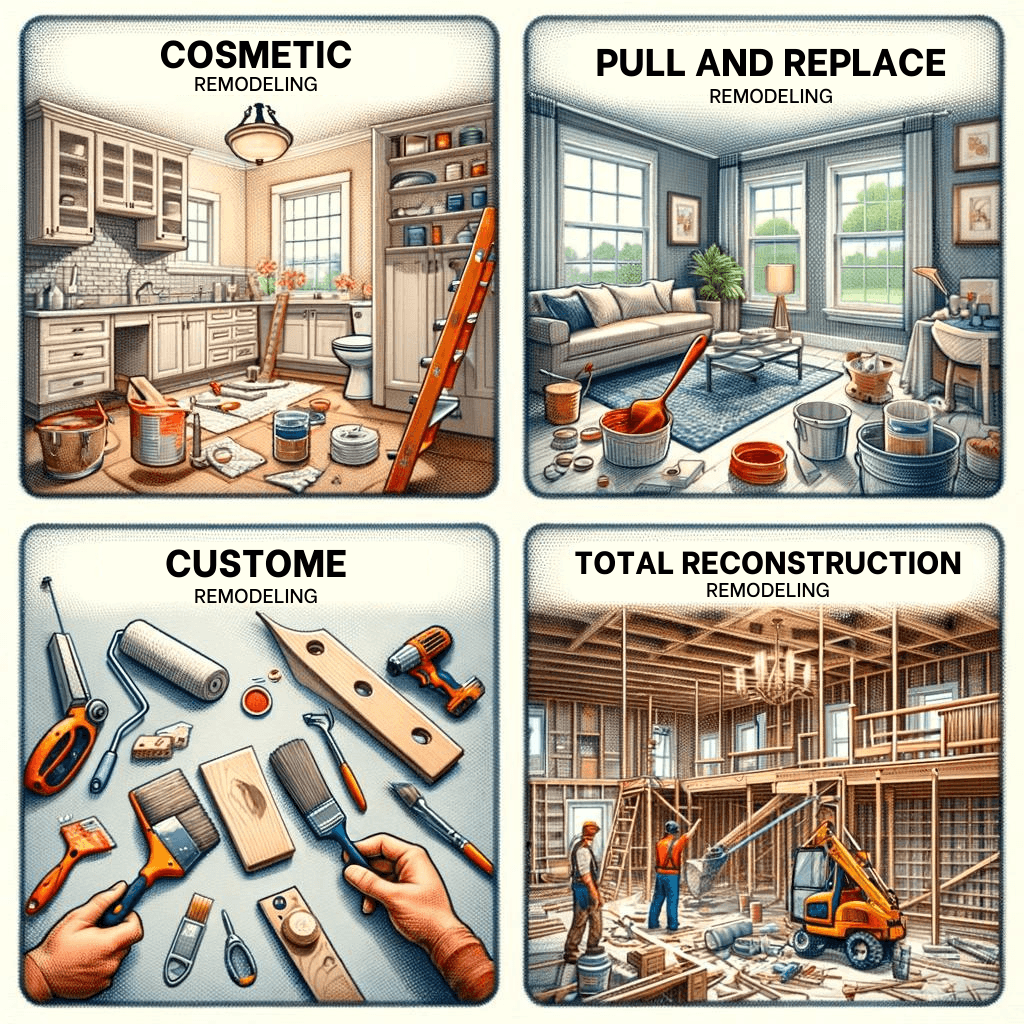 COSMETIC
REMODELING

PULL AND REPLACE
REMODELING

CUSTOME
REMODELING

TOTAL RECONSTRUCTION
REMODELING