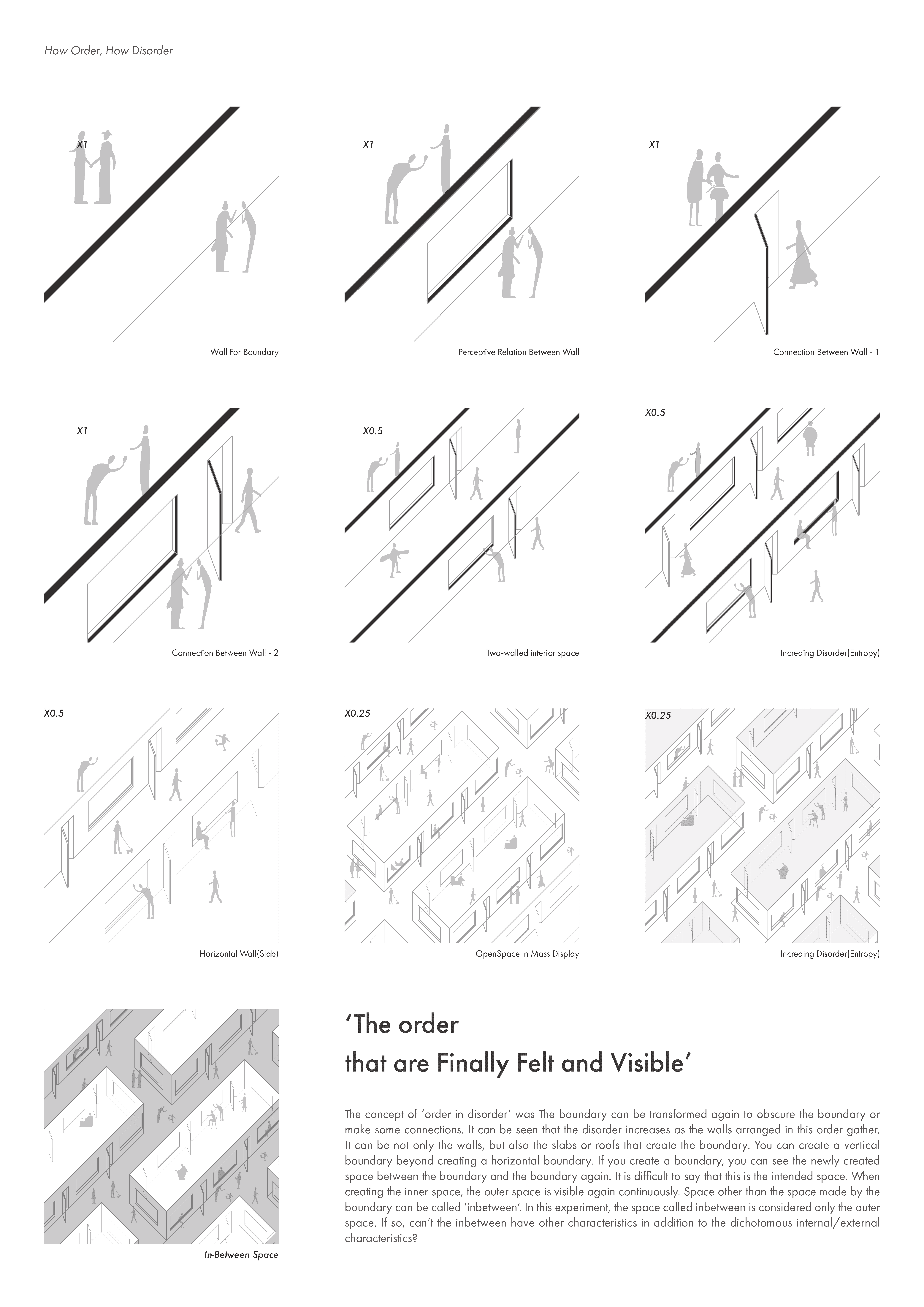 How Order, How Disorder

X1

Wall For Boundary

X1

Perceptive Relation Between Wall

X1

Connection Between Wall - 1

X1

Connection Between Wall - 2

X0.5

Two-walled interior space

X0.5

Increaing Disorder(Entropy)

X0.5

Horizontal Wall(Slab)

X0.25

OpenSpace in Mass Display

X0.25

Increaing Disorder(Entropy)

In-Between Space

'The order
that are Finally Felt and Visible'

The concept of 'order in disorder' was The boundary can be transformed again to obscure the boundary or make some connections. It can be seen that the disorder increases as the walls arranged in this order gather. It can be not only the walls, but also the slabs or roofs that create the boundary. You can create a vertical boundary beyond creating a horizontal boundary. If you create a boundary, you can see the newly created space between the boundary and the boundary again. It is difficult to say that this is the intended space. When creating the inner space, the outer space is visible again continuously. Space other than the space made by the boundary can be called 'inbetween'. In this experiment, the space called inbetween is considered only the outer space. If so, can't the inbetween have other characteristics in addition to the dichotomous internal/external characteristics?