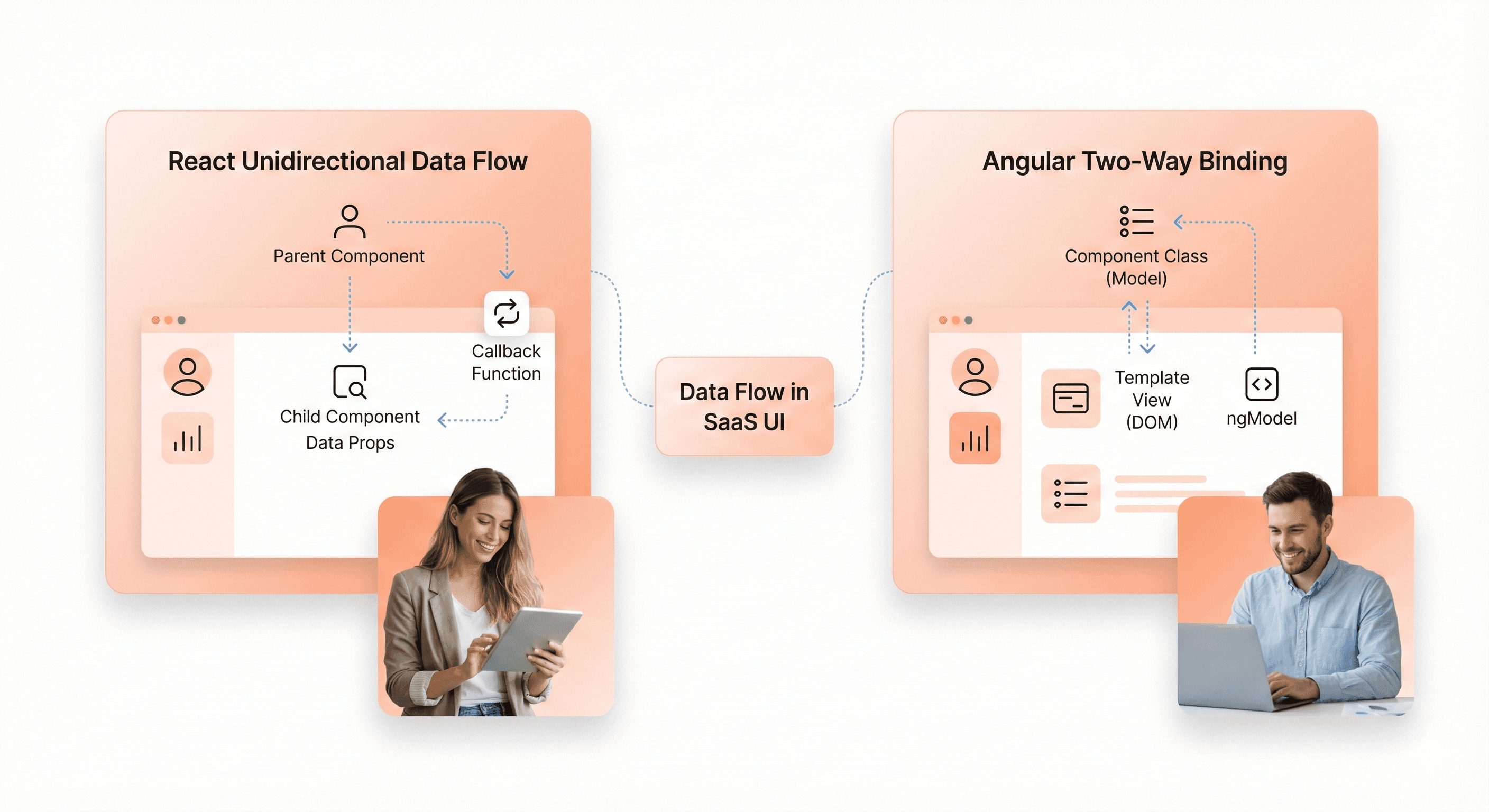 React Unidirectional Data Flow

Parent Component

Callback Function

Child Component Data Props

Data Flow in SaaS UI

Angular Two-Way Binding

Component Class (Model)

Template View (DOM)

ngModel