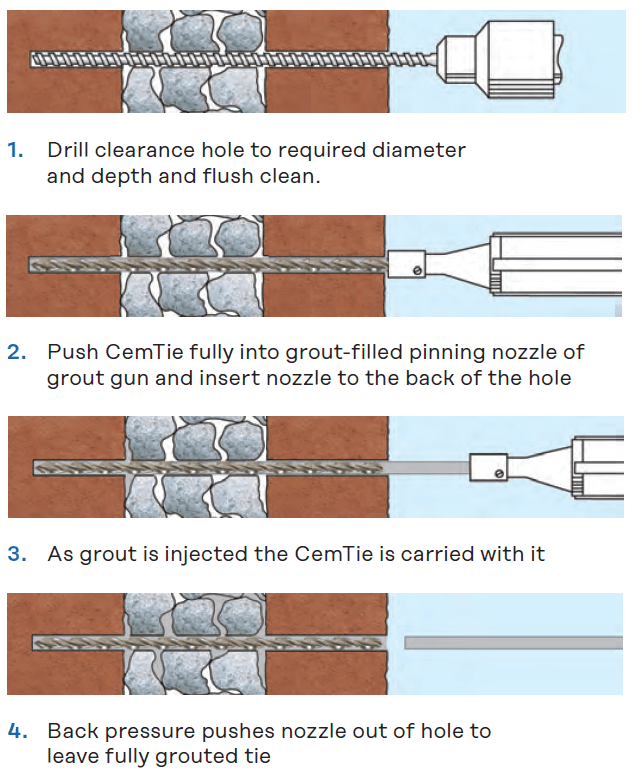 1. Drill clearance hole to required diameter and depth and flush clean.

2. Push CemTie fully into grout-filled pinning nozzle of grout gun and insert nozzle to the back of the hole

3. As grout is injected the CemTie is carried with it

4. Back pressure pushes nozzle out of hole to leave fully grouted tie