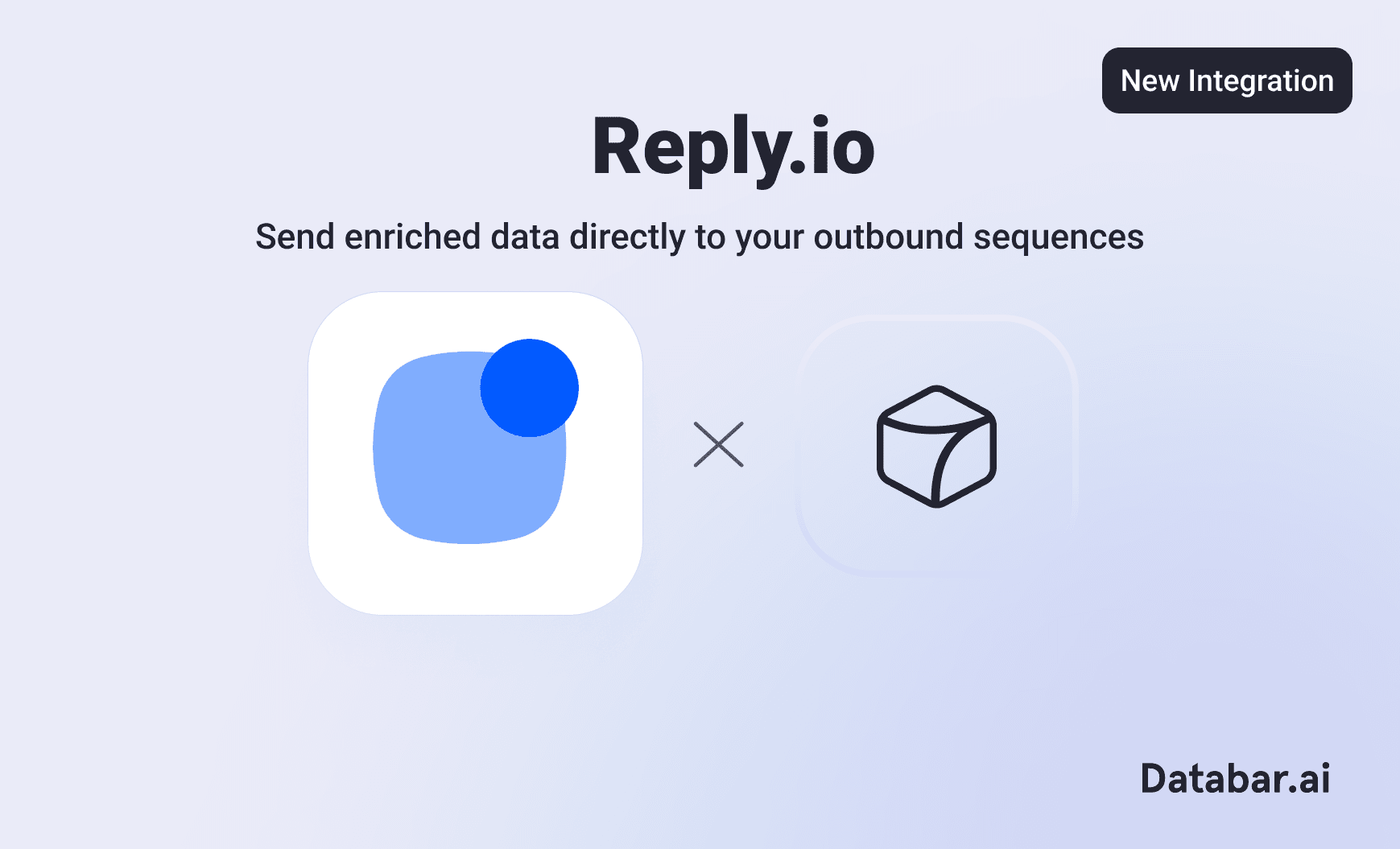 New Integration

Reply.io

Send enriched data directly to your outbound sequences

Databar.ai