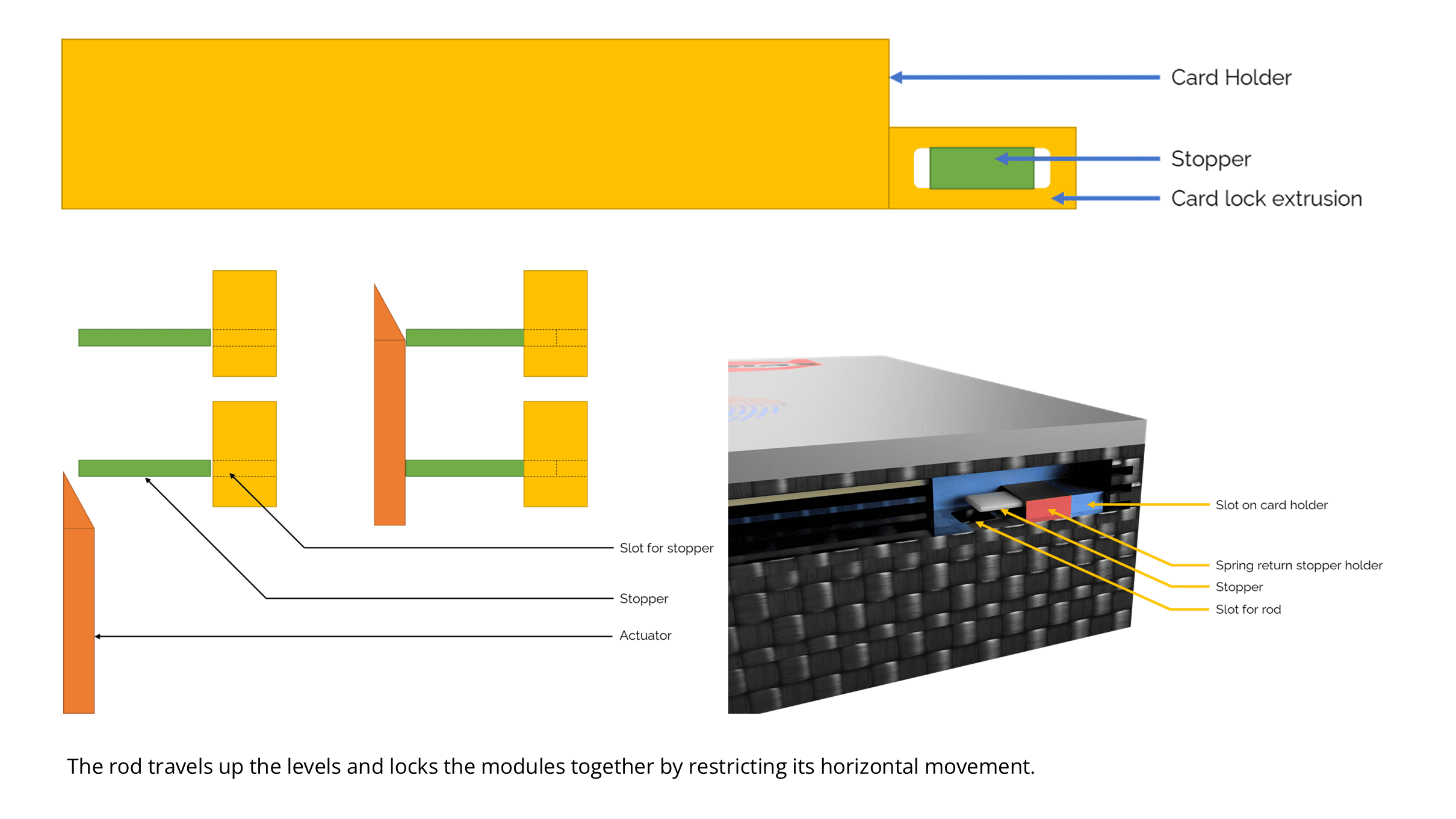 Card Holder

Stopper

Card lock extrusion

Slot for stopper

Stopper

Actuator

Slot on card holder

Spring return stopper holder

Stopper

Slot for rod

The rod travels up the levels and locks the modules together by restricting its horizontal movement.