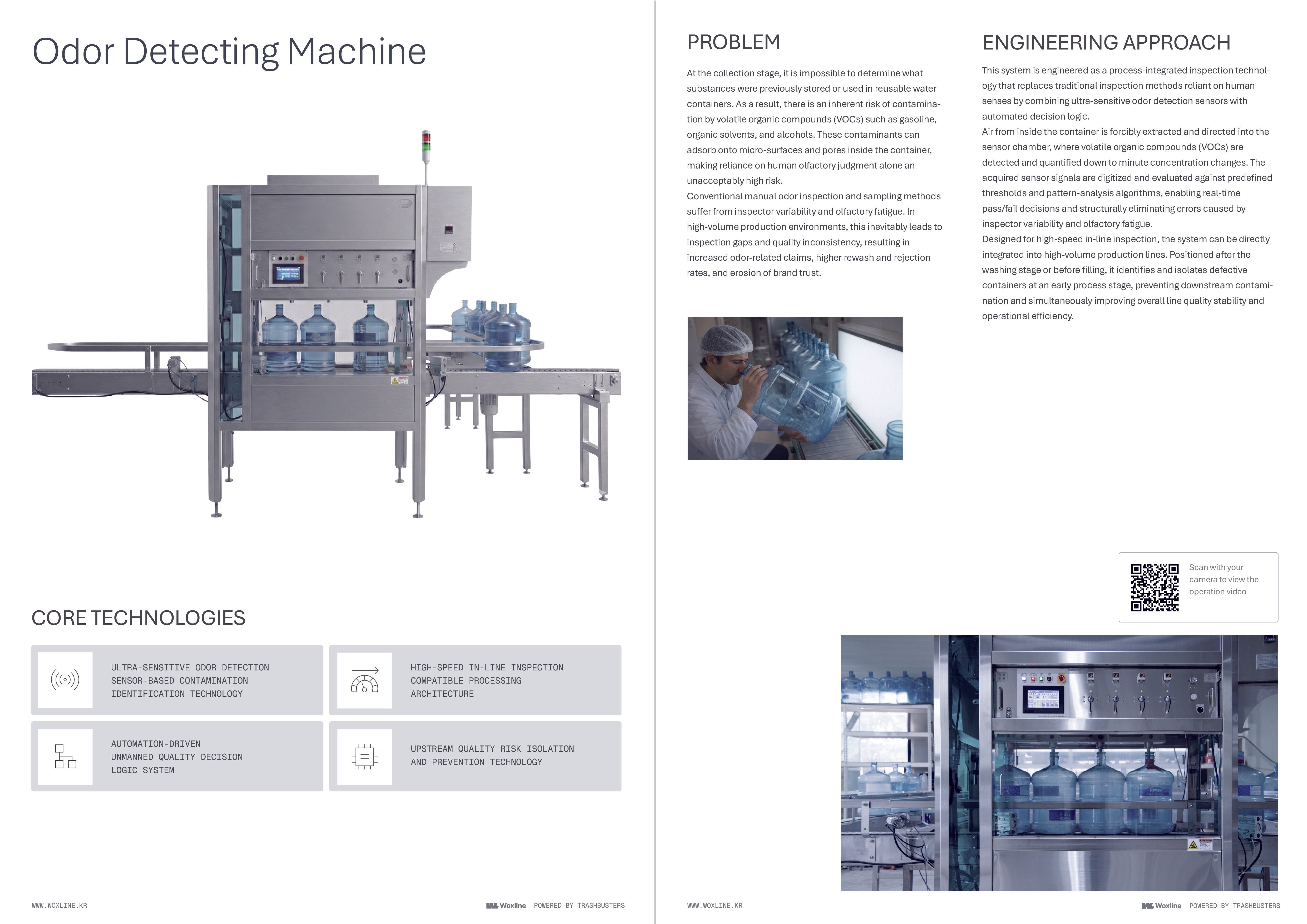 Odor Detecting Machine

CORE TECHNOLOGIES

ULTRA-SENSITIVE ODOR DETECTION SENSOR-BASED CONTAMINATION IDENTIFICATION TECHNOLOGY

HIGH-SPEED IN-LINE INSPECTION COMPATIBLE PROCESSING ARCHITECTURE

AUTOMATION-DRIVEN UNMANNED QUALITY DECISION LOGIC SYSTEM

UPSTREAM QUALITY RISK ISOLATION AND PREVENTION TECHNOLOGY

WWW.WOXLINE.KR

Woxline POWERED BY TRASHBUSTERS

PROBLEM

At the collection stage, it is impossible to determine what substances were previously stored or used in reusable water containers. As a result, there is an inherent risk of contamination by volatile organic compounds (VOCs) such as gasoline, organic solvents, and alcohols. These contaminants can adsorb onto micro-surfaces and pores inside the container, making reliance on human olfactory judgment alone an unacceptably high risk.
Conventional manual odor inspection and sampling methods suffer from inspector variability and olfactory fatigue. In high-volume production environments, this inevitably leads to inspection gaps and quality inconsistency, resulting in increased odor-related claims, higher rewash and rejection rates, and erosion of brand trust.

ENGINEERING APPROACH

This system is engineered as a process-integrated inspection technology that replaces traditional inspection methods reliant on human senses by combining ultra-sensitive odor detection sensors with automated decision logic.
Air from inside the container is forcibly extracted and directed into the sensor chamber, where volatile organic compounds (VOCs) are detected and quantified down to minute concentration changes. The acquired sensor signals are digitized and evaluated against predefined thresholds and pattern-analysis algorithms, enabling real-time pass/fail decisions and structurally eliminating errors caused by inspector variability and olfactory fatigue.
Designed for high-speed in-line inspection, the system can be directly integrated into high-volume production lines. Positioned after the washing stage or before filling, it identifies and isolates defective containers at an early process stage, preventing downstream contamination and simultaneously improving overall line quality stability and operational efficiency.

Scan with your camera to view the operation video

WWW.WOXLINE.KR

Woxline POWERED BY TRASHBUSTERS