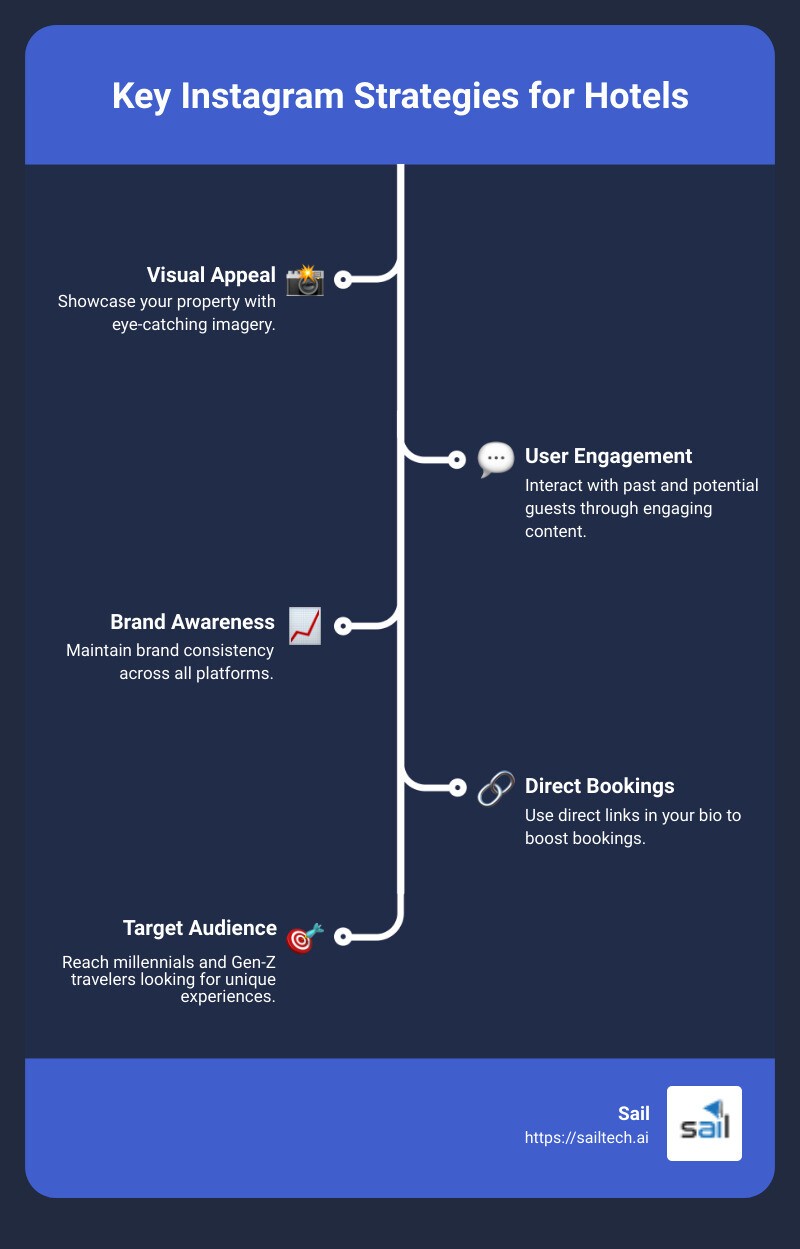 Key Instagram Strategies for Hotels

Visual Appeal
Showcase your property with eye-catching imagery.

User Engagement
Interact with past and potential guests through engaging content.

Brand Awareness
Maintain brand consistency across all platforms.

Direct Bookings
Use direct links in your bio to boost bookings.

Target Audience
Reach millennials and Gen-Z travelers looking for unique experiences.

Sail
https://sailtech.ai

sail