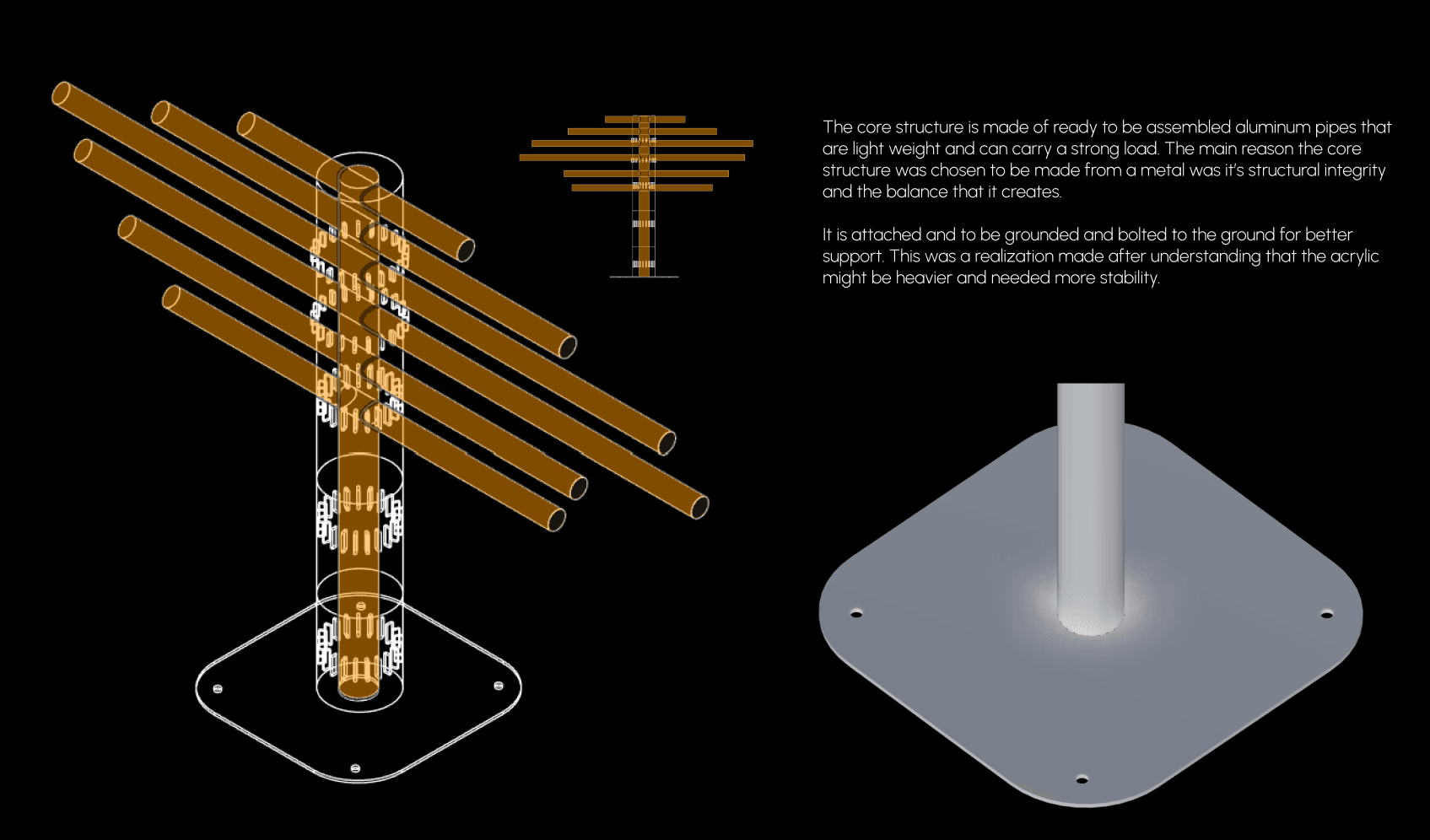 The core structure is made of ready to be assembled aluminum pipes that are light weight and can carry a strong load. The main reason the core structure was chosen to be made from a metal was it's structural integrity and the balance that it creates.

It is attached and to be grounded and bolted to the ground for better support. This was a realization made after understanding that the acrylic might be heavier and needed more stability.