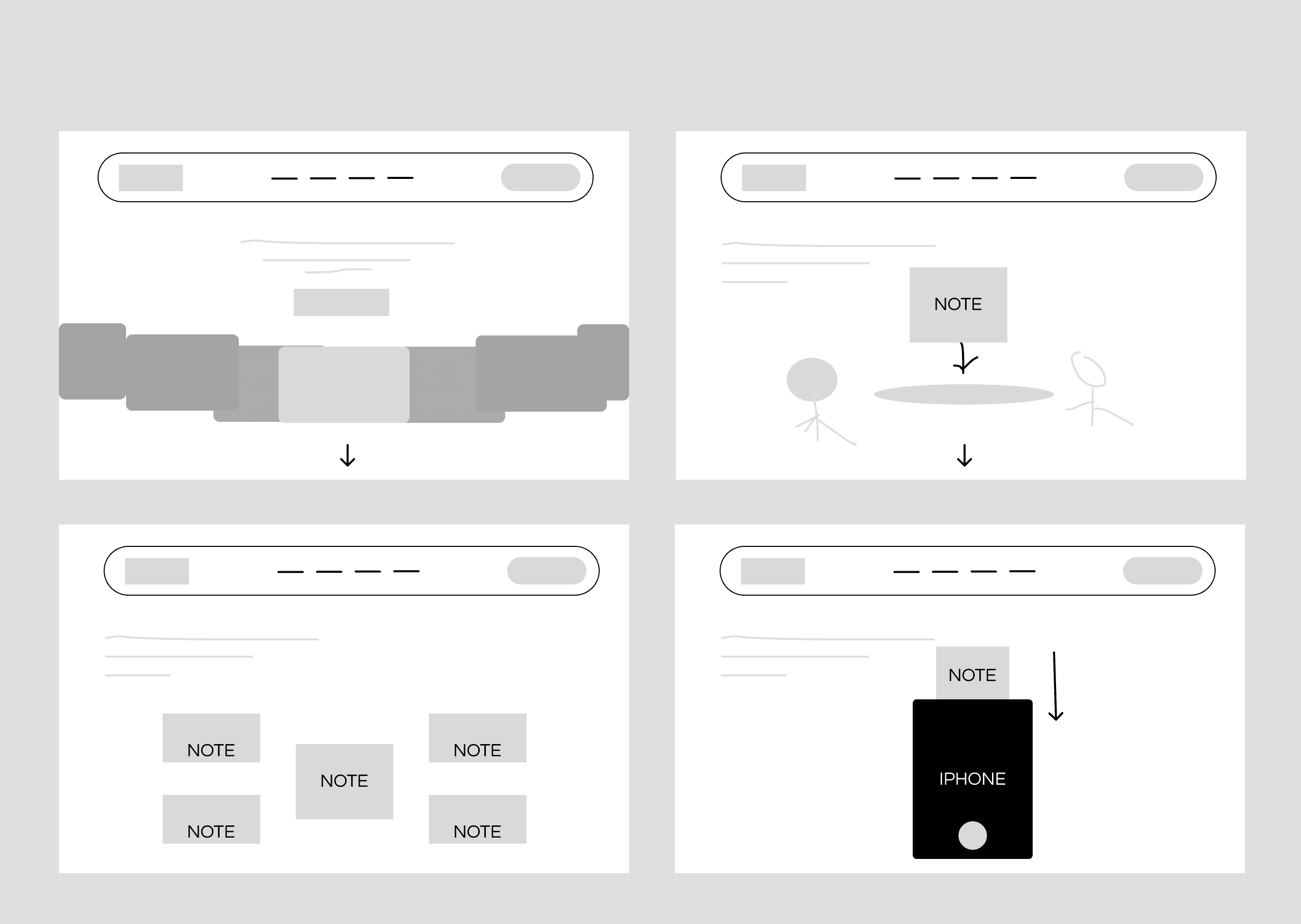 NOTE

NOTE

NOTE

NOTE

NOTE

NOTE

NOTE

IPHONE