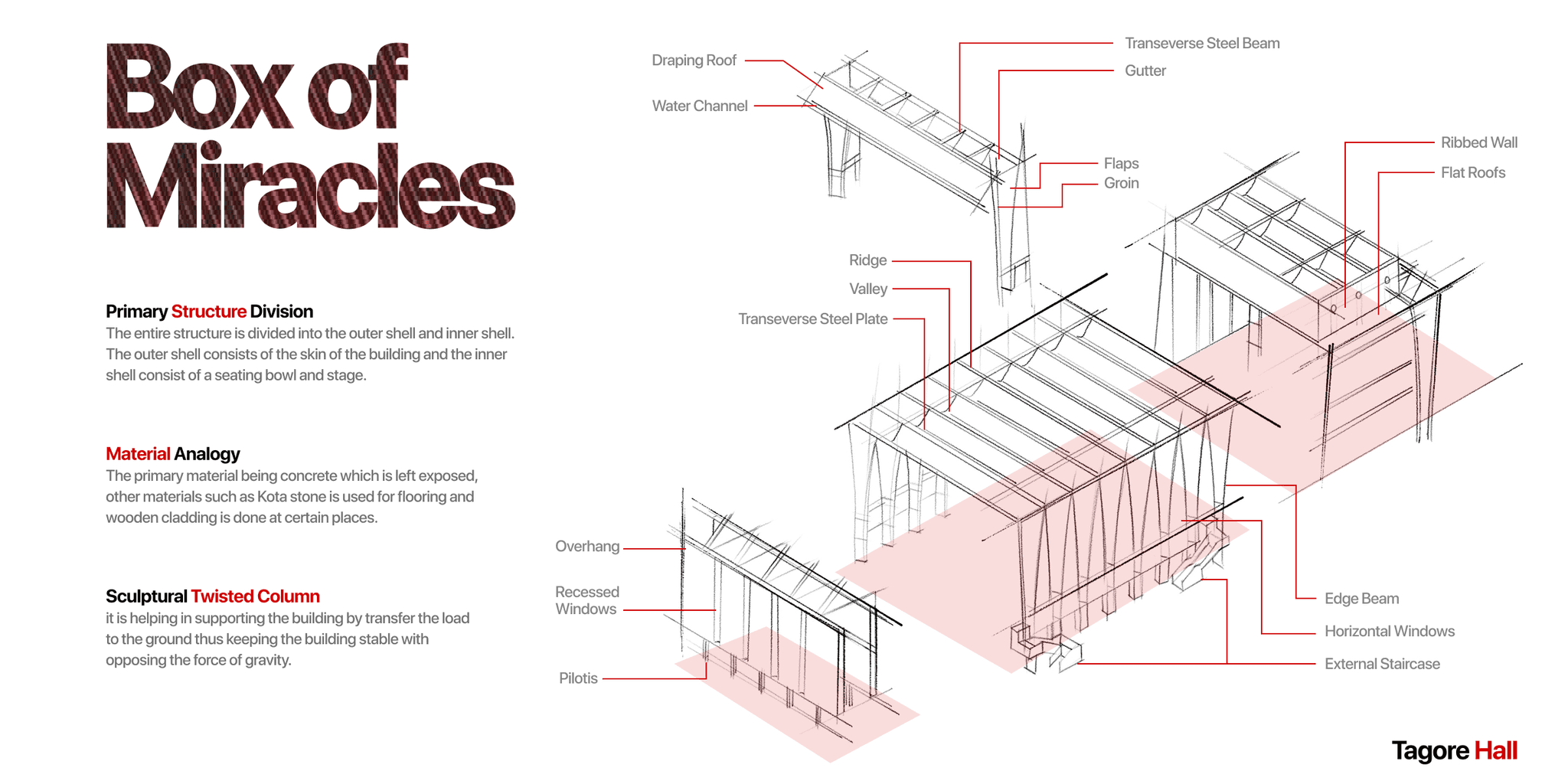 Box of Miracles

Primary Structure Division
The entire structure is divided into the outer shell and inner shell. The outer shell consists of the skin of the building and the inner shell consist of a seating bowl and stage.

Material Analogy
The primary material being concrete which is left exposed, other materials such as Kota stone is used for flooring and wooden cladding is done at certain places.

Sculptural Twisted Column
it is helping in supporting the building by transfer the load to the ground thus keeping the building stable with opposing the force of gravity.

Draping Roof
Water Channel
Transeverse Steel Beam
Gutter
Flaps
Groin
Ribbed Wall
Flat Roofs
Ridge
Valley
Transeverse Steel Plate
Overhang
Recessed Windows
Pilotis
Edge Beam
Horizontal Windows
External Staircase

Tagore Hall