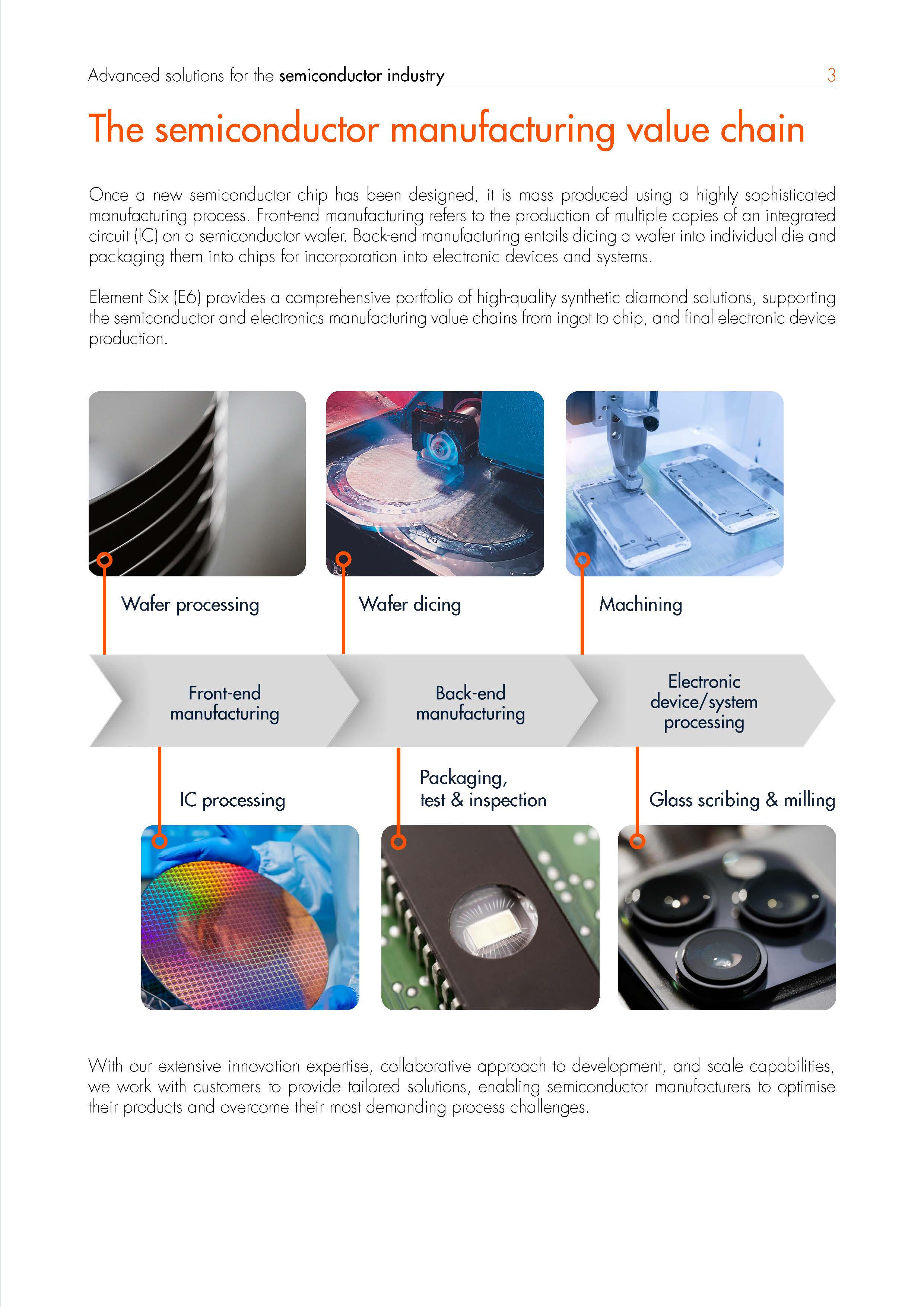 Advanced solutions for the semiconductor industry 3

The semiconductor manufacturing value chain

Once a new semiconductor chip has been designed, it is mass produced using a highly sophisticated manufacturing process. Front-end manufacturing refers to the production of multiple copies of an integrated circuit (IC) on a semiconductor wafer. Back-end manufacturing entails dicing a wafer into individual die and packaging them into chips for incorporation into electronic devices and systems.

Element Six (E6) provides a comprehensive portfolio of high-quality synthetic diamond solutions, supporting the semiconductor and electronics manufacturing value chains from ingot to chip, and final electronic device production.

Wafer processing

Wafer dicing

Machining

Front-end manufacturing

Back-end manufacturing

Electronic device/system processing

IC processing

Packaging, test & inspection

Glass scribing & milling

With our extensive innovation expertise, collaborative approach to development, and scale capabilities, we work with customers to provide tailored solutions, enabling semiconductor manufacturers to optimise their products and overcome their most demanding process challenges.